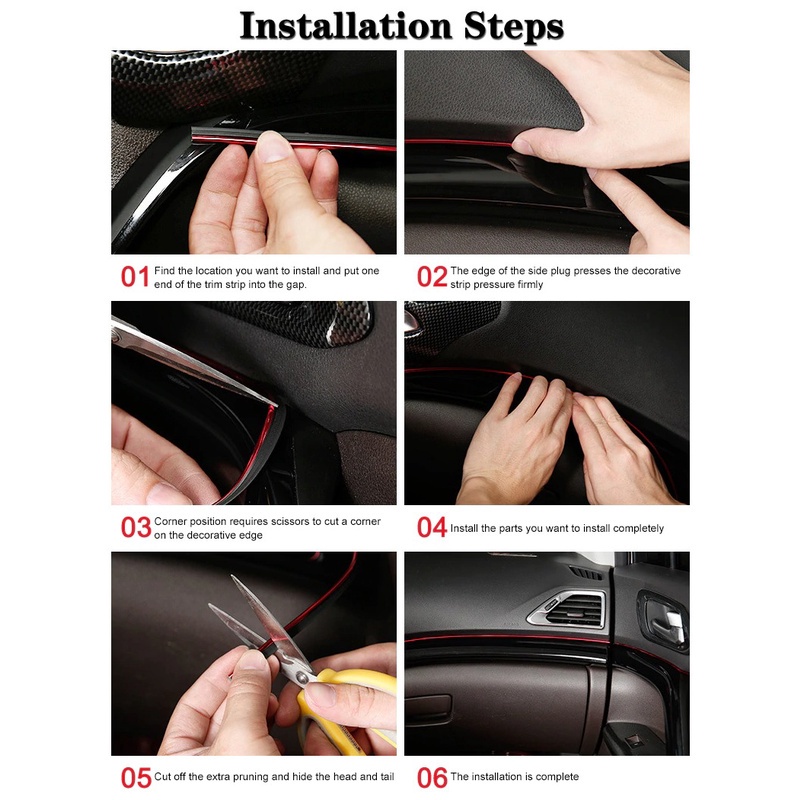 Installation Steps

01 Find the location you want to install and put one end of the trim strip into the gap.

02 The edge of the side plug presses the decorative strip pressure firmly

03 Corner position requires scissors to cut a corner on the decorative edge

04 Install the parts you want to install completely

05 Cut off the extra pruning and hide the head and tail

06 The installation is complete