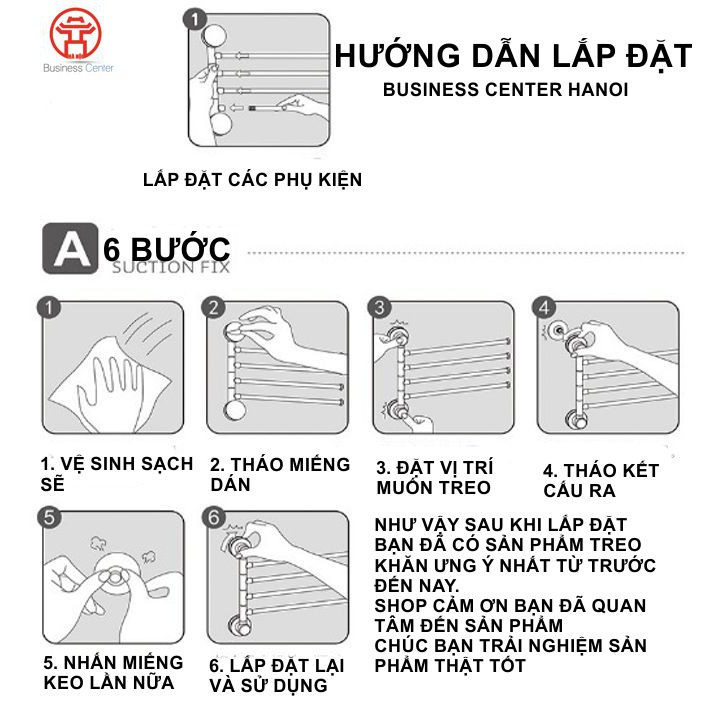 Business Center

1

HƯỚNG DẪN LẮP ĐẶT
BUSINESS CENTER HANOI

LẮP ĐẶT CÁC PHỤ KIỆN

A 6 BƯỚC
SUCTION FIX

1
2
3
4

1. VỆ SINH SẠCH SẼ
2. THÁO MIẾNG DÁN
3. ĐẶT VỊ TRÍ MUỐN TREO
4. THÁO KẾT CẤU RA

5
6

5. NHẤN MIẾNG KEO LẦN NỮA
6. LẮP ĐẶT LẠI VÀ SỬ DỤNG

NHƯ VẬY SAU KHI LẮP ĐẶT BẠN ĐÃ CÓ SẢN PHẨM TREO KHĂN ƯNG Ý NHẤT TỪ TRƯỚC ĐẾN NAY.
SHOP CẢM ƠN BẠN ĐÃ QUAN TÂM ĐẾN SẢN PHẨM
CHÚC BẠN TRẢI NGHIỆM SẢN PHẨM THẬT TỐT