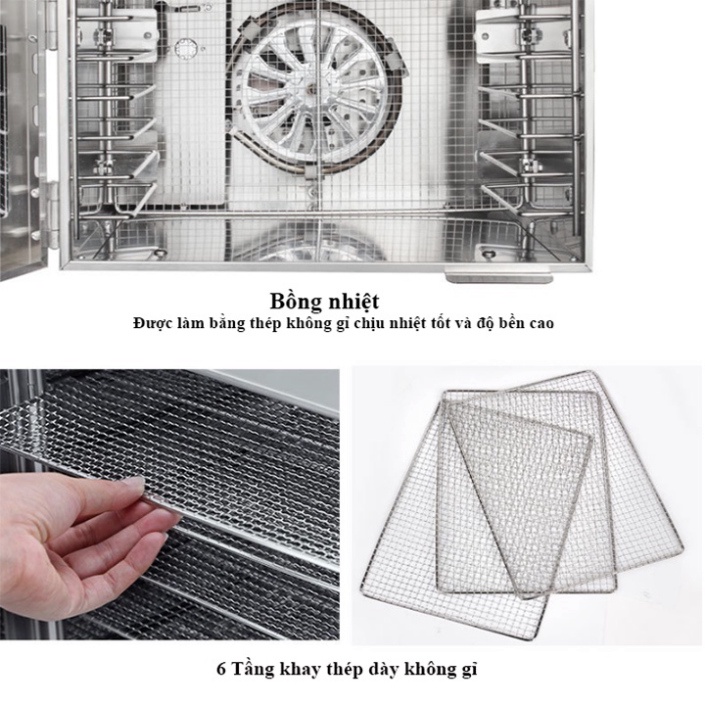 Bồng nhiệt
Được làm bằng thép không gỉ chịu nhiệt tốt và độ bền cao

6 Tầng khay thép dày không gỉ