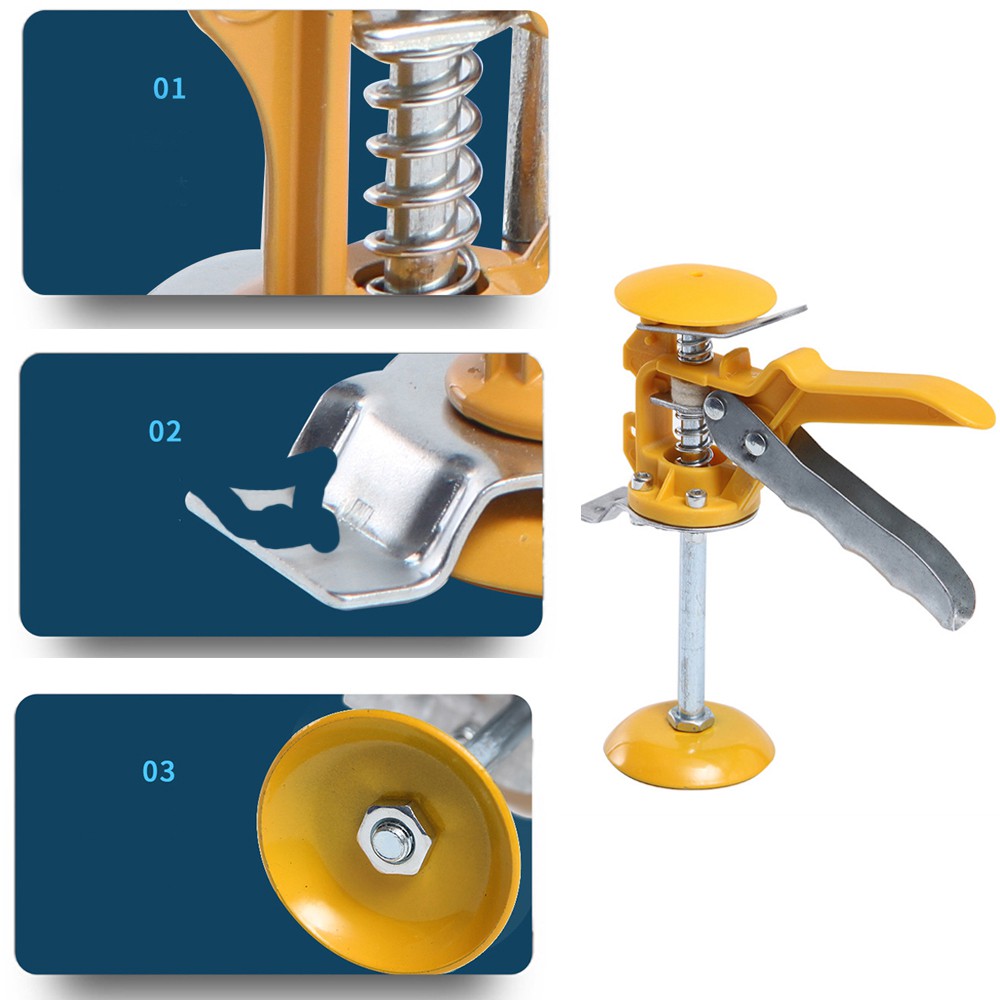 01

02

03