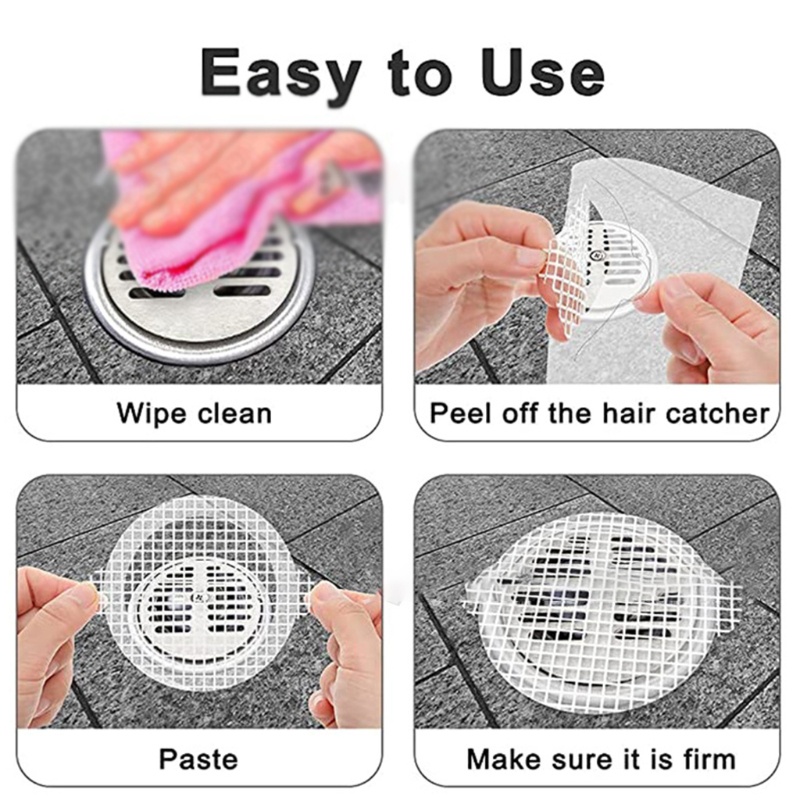 Easy to Use

Wipe clean

Peel off the hair catcher

Paste

Make sure it is firm