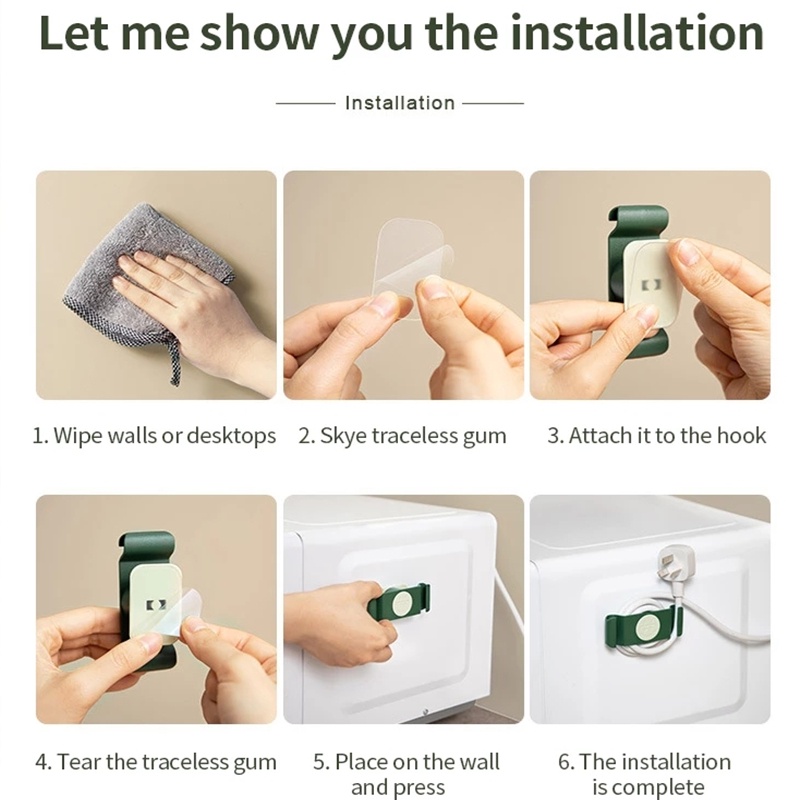 Let me show you the installation

Installation

1. Wipe walls or desktops

2. Skye traceless gum

3. Attach it to the hook

4. Tear the traceless gum

5. Place on the wall and press

6. The installation is complete