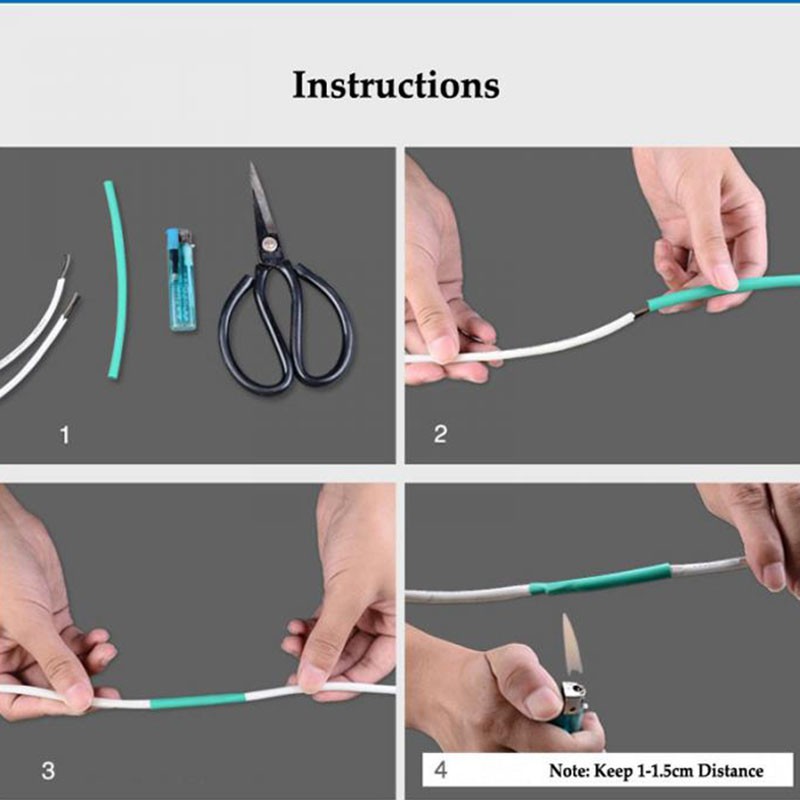 Instructions

1

2

3

4

Note: Keep 1-1.5cm Distance