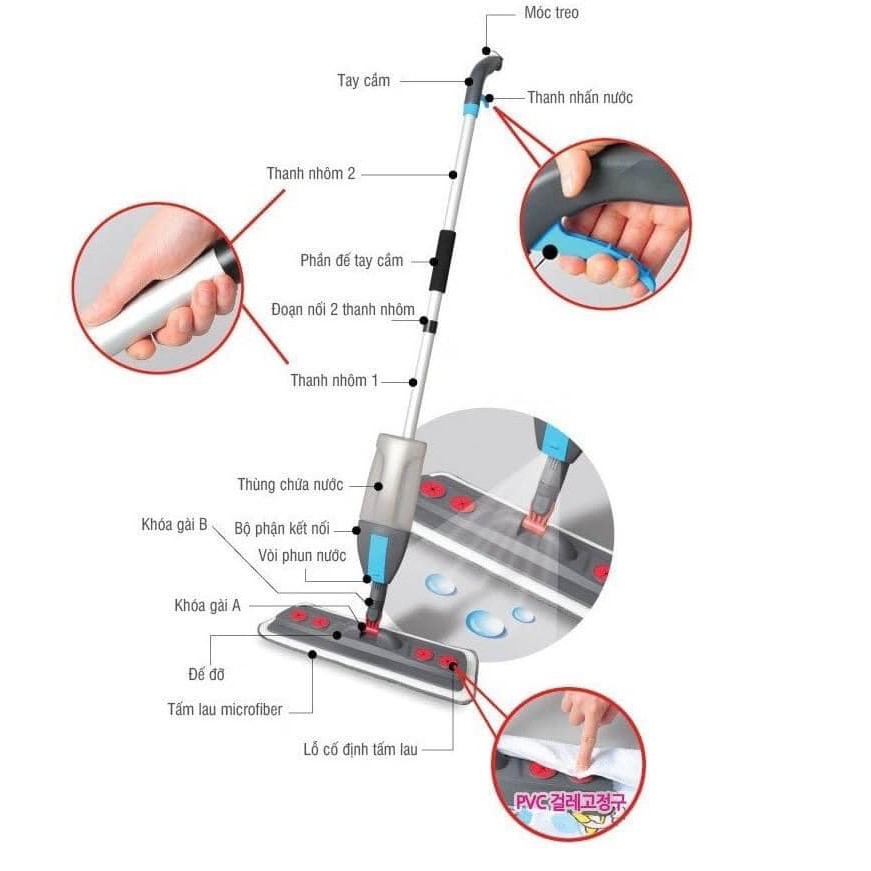 Móc treo

Tay cầm

Thanh nhấn nước

Thanh nhôm 2

Phần đế tay cầm

Đoạn nối 2 thanh nhôm

Thanh nhôm 1

Thùng chứa nước

Khóa gài B

Bộ phận kết nối

Vòi phun nước

Khóa gài A

Đế đỡ

Tấm lau microfiber

Lỗ cố định tấm lau

PVC 걸레고정구