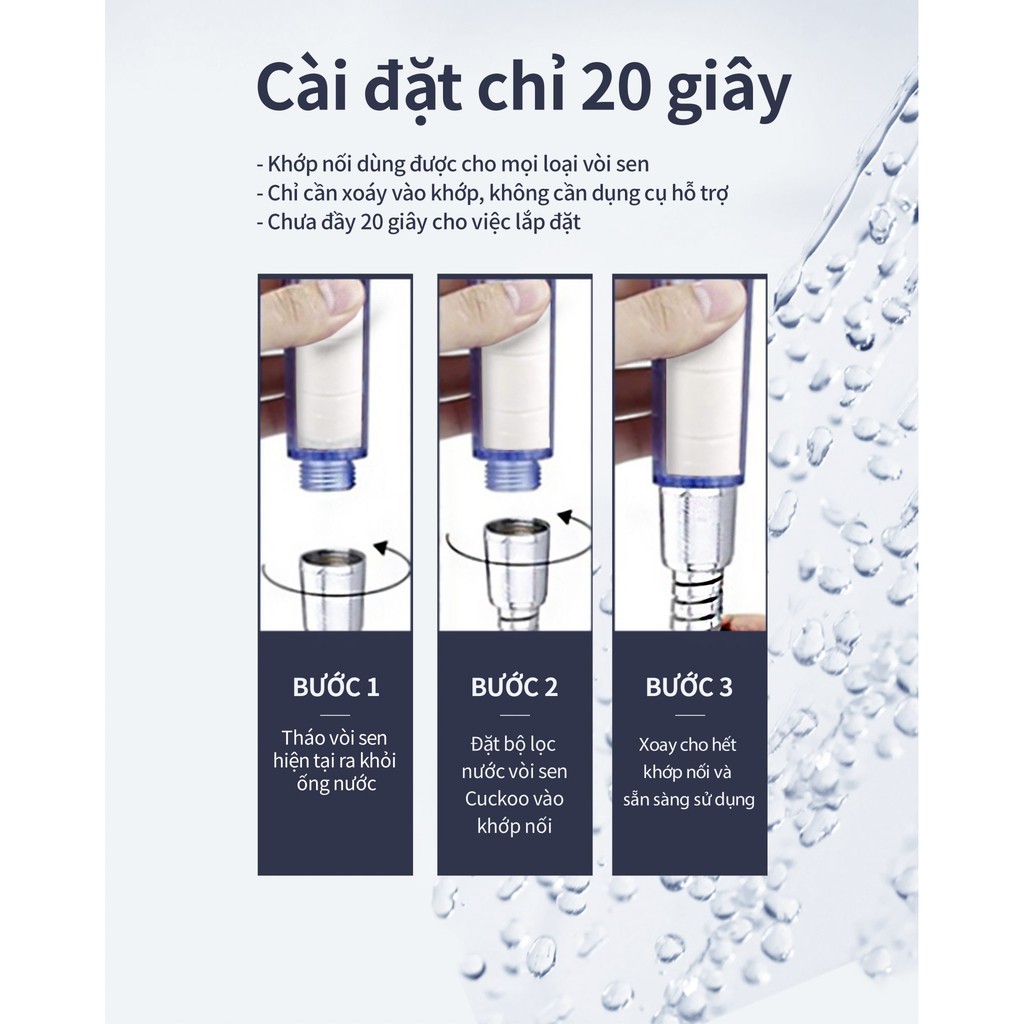 Cài đặt chỉ 20 giây

- Khớp nối dùng được cho mọi loại vòi sen
- Chỉ cần xoáy vào khớp, không cần dụng cụ hỗ trợ
- Chưa đầy 20 giây cho việc lắp đặt

BƯỚC 1

Tháo vòi sen hiện tại ra khỏi ống nước

BƯỚC 2

Đặt bộ lọc nước vòi sen Cuckoo vào khớp nối

BƯỚC 3

Xoay cho hết khớp nối và sẵn sàng sử dụng