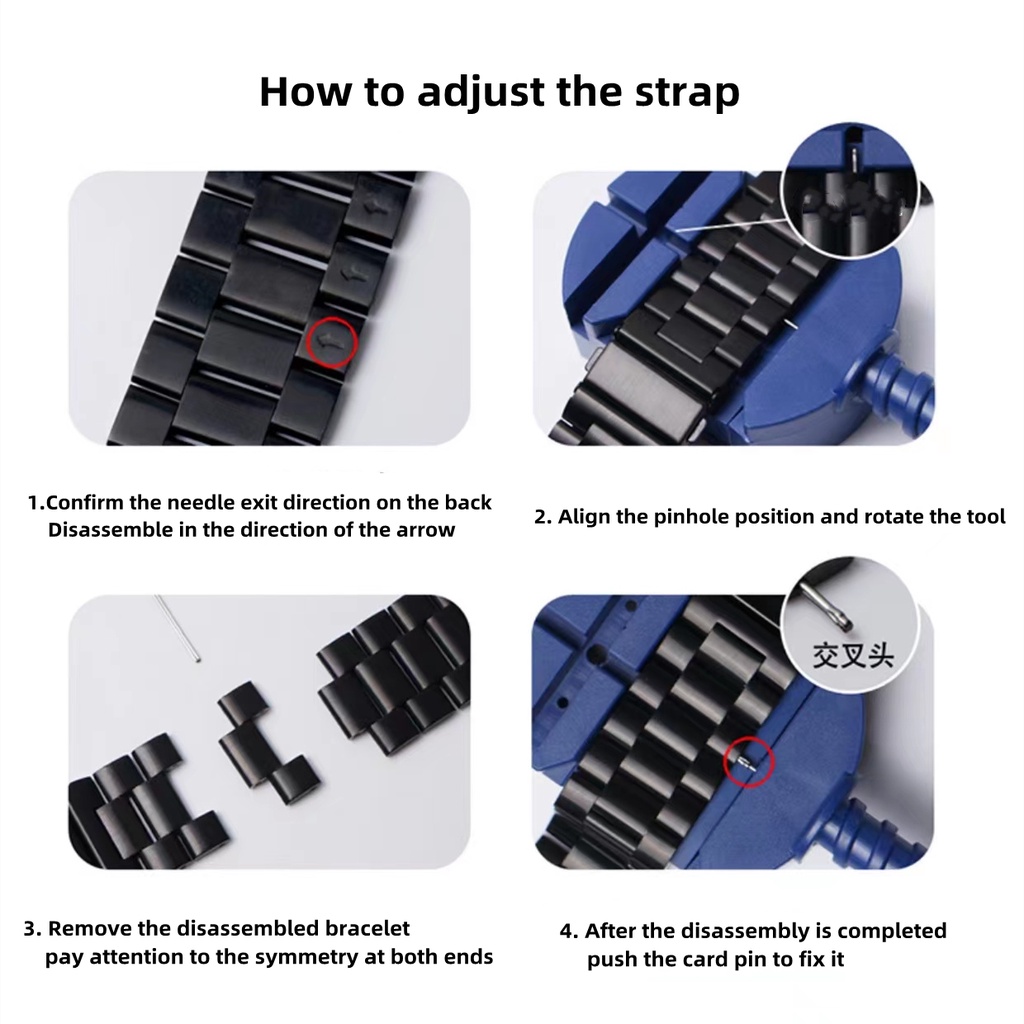 How to adjust the strap

1.Confirm the needle exit direction on the back
Disassemble in the direction of the arrow

2. Align the pinhole position and rotate the tool

交叉头

3. Remove the disassembled bracelet
pay attention to the symmetry at both ends

4. After the disassembly is completed
push the card pin to fix it