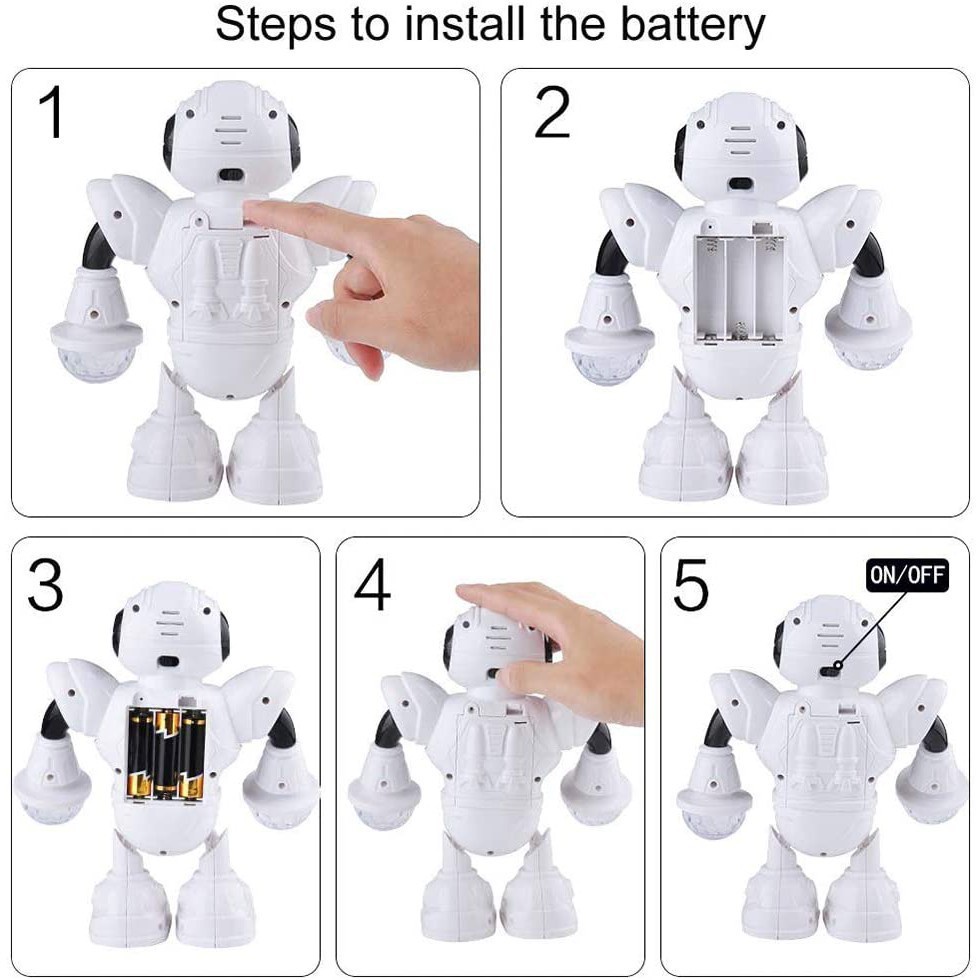 Steps to install the battery

1

2

3

4

5

ON/OFF