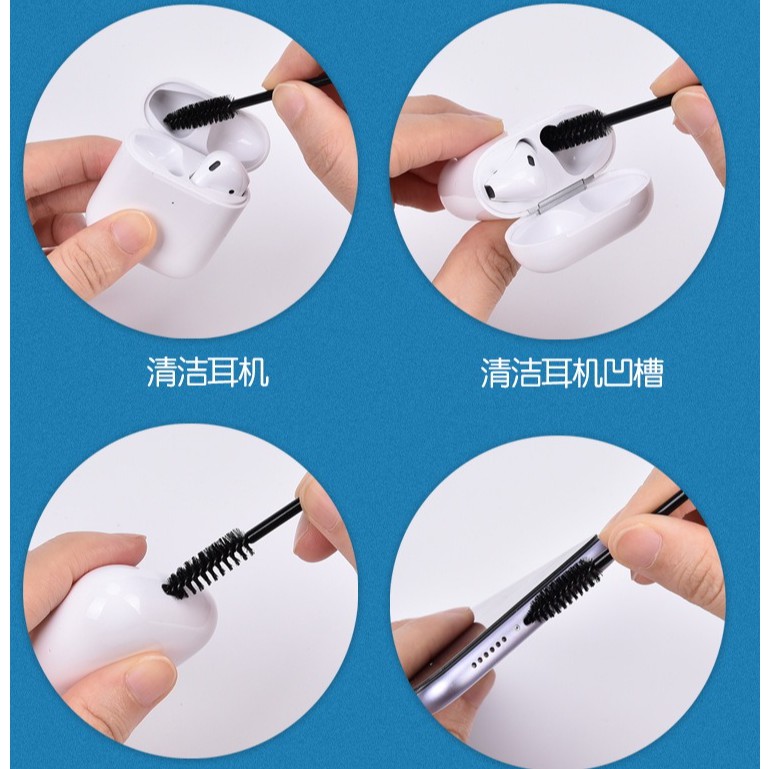 清洁耳机

清洁耳机凹槽