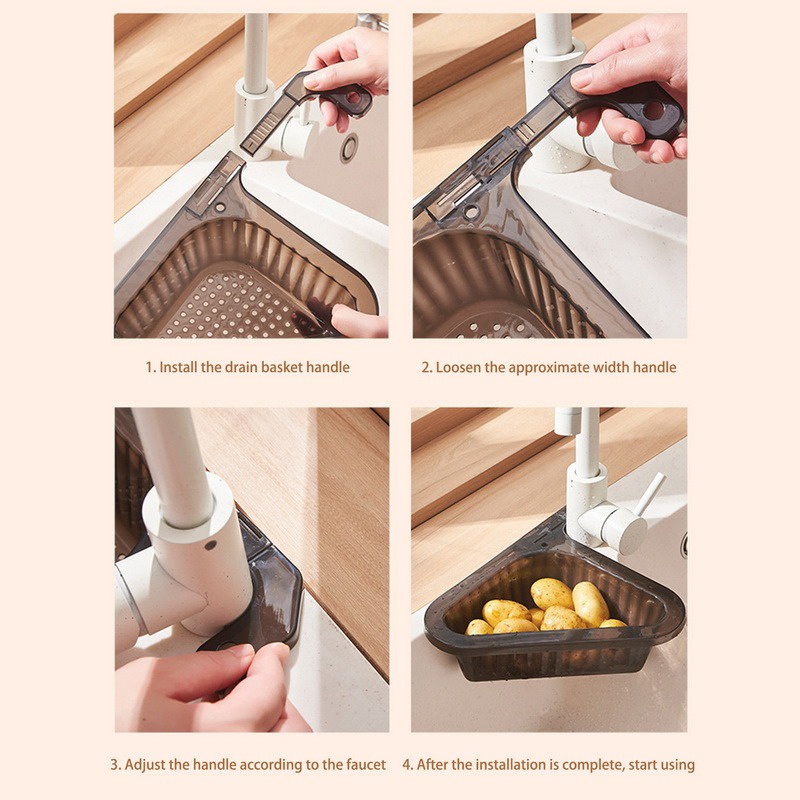 1. Install the drain basket handle

2. Loosen the approximate width handle

3. Adjust the handle according to the faucet

4. After the installation is complete, start using