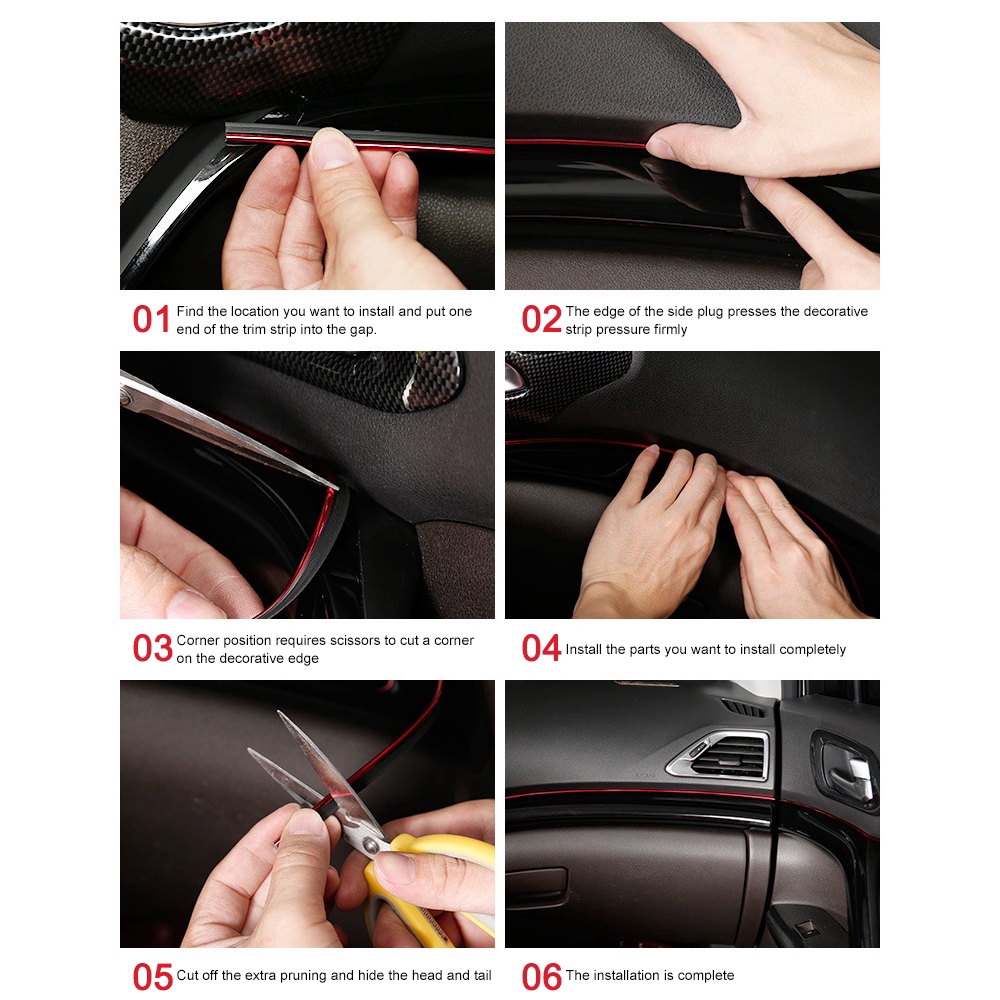 01 Find the location you want to install and put one end of the trim strip into the gap.

02 The edge of the side plug presses the decorative strip pressure firmly

03 Corner position requires scissors to cut a corner on the decorative edge

04 Install the parts you want to install completely

05 Cut off the extra pruning and hide the head and tail

06 The installation is complete