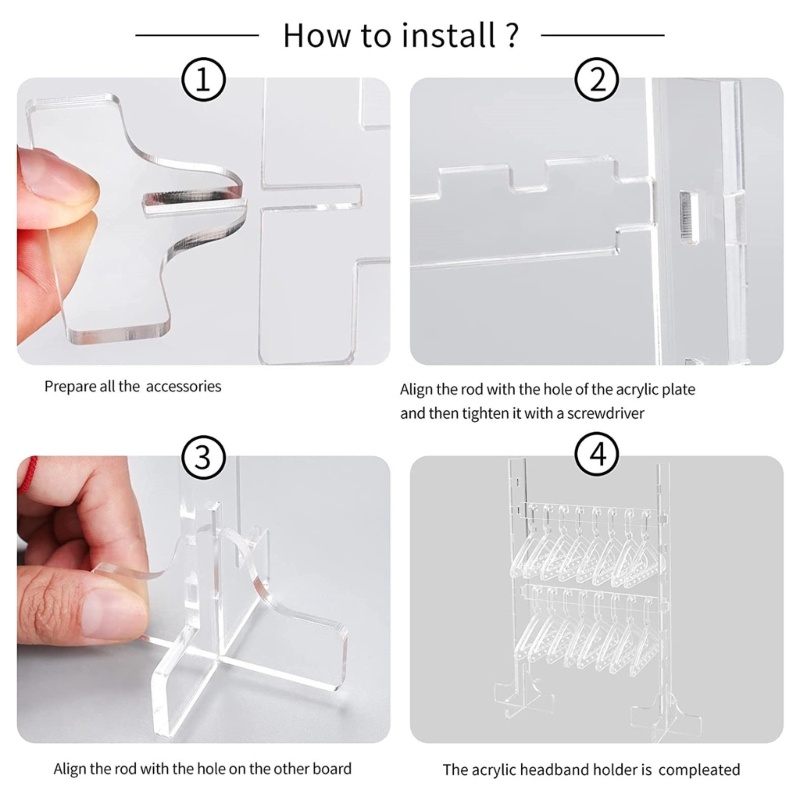 How to install ?

①

Prepare all the accessories

②

Align the rod with the hole of the acrylic plate and then tighten it with a screwdriver

③

Align the rod with the hole on the other board

④

The acrylic headband holder is compleated