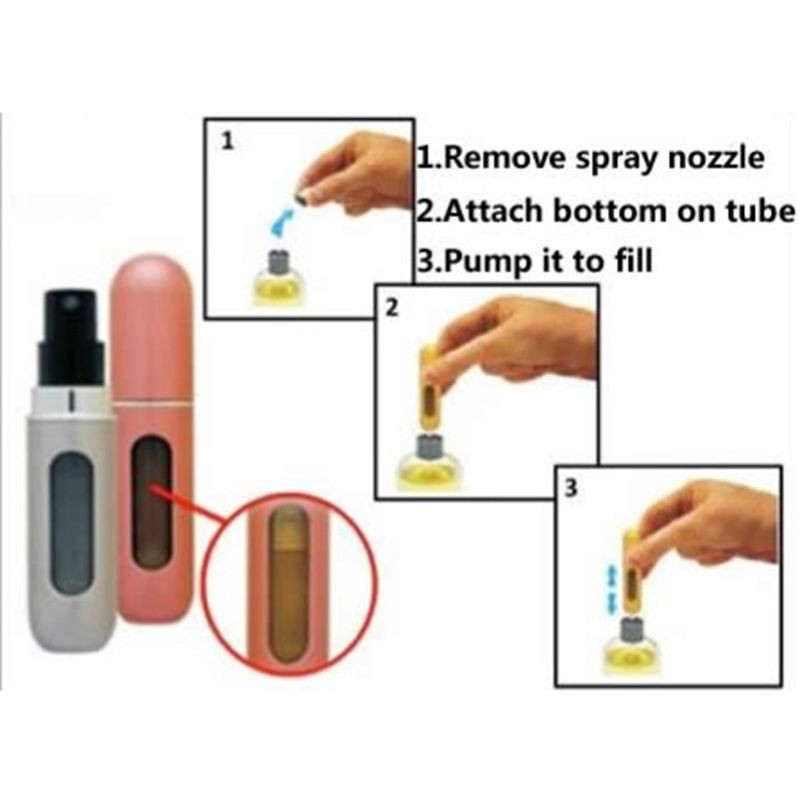 1

1.Remove spray nozzle
2.Attach bottom on tube
3.Pump it to fill

2

3