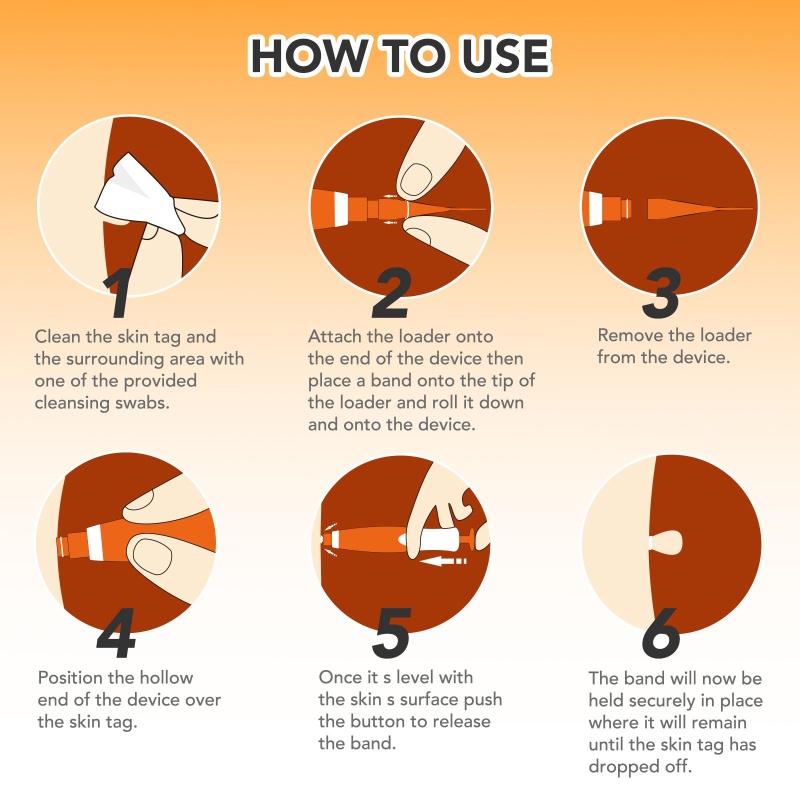 HOW TO USE

1
Clean the skin tag and the surrounding area with one of the provided cleansing swabs.

2
Attach the loader onto the end of the device then place a band onto the tip of the loader and roll it down and onto the device.

3
Remove the loader from the device.

4
Position the hollow end of the device over the skin tag.

5
Once it s level with the skin s surface push the button to release the band.

6
The band will now be held securely in place where it will remain until the skin tag has dropped off.