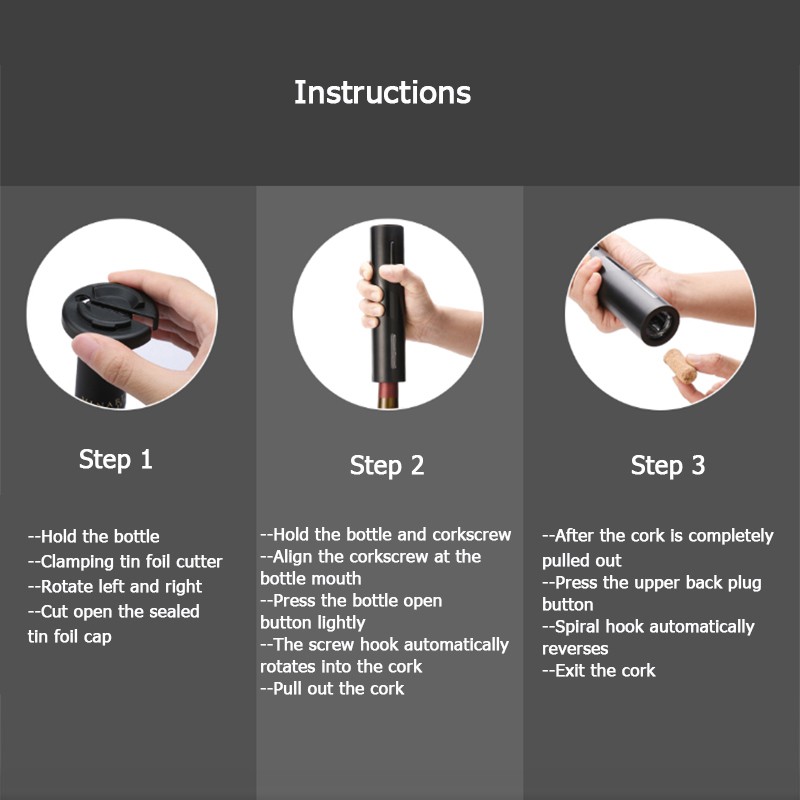 Instructions

Step 1

--Hold the bottle
--Clamping tin foil cutter
--Rotate left and right
--Cut open the sealed tin foil cap

Step 2

--Hold the bottle and corkscrew
--Align the corkscrew at the bottle mouth
--Press the bottle open button lightly
--The screw hook automatically rotates into the cork
--Pull out the cork

Step 3

--After the cork is completely pulled out
--Press the upper back plug button
--Spiral hook automatically reverses
--Exit the cork