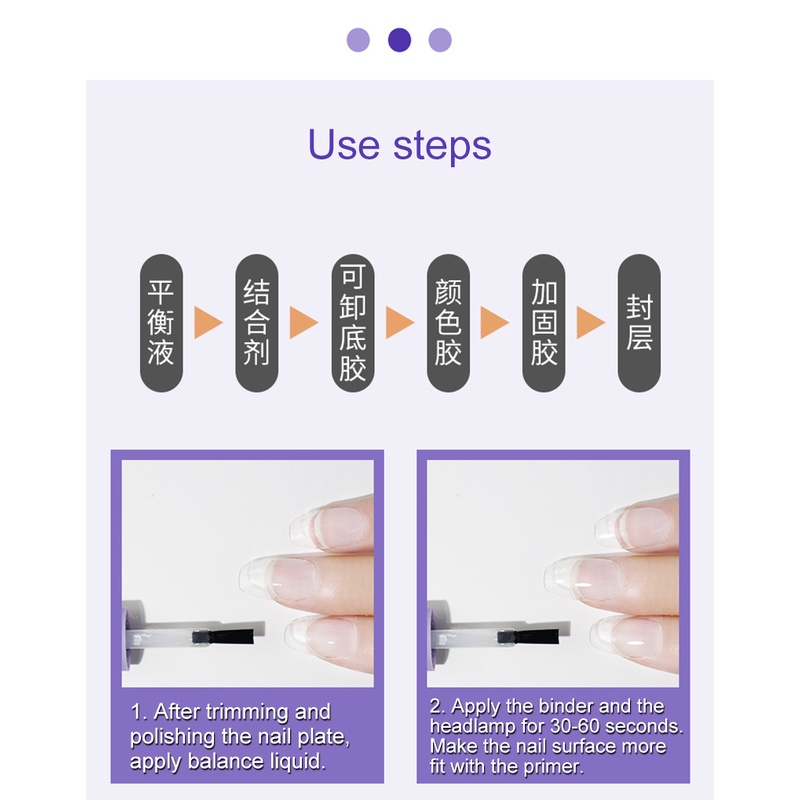 Use steps

平衡液

结合剂

可卸底胶

颜色胶

加固胶

封层

1. After trimming and polishing the nail plate, apply balance liquid.

2. Apply the binder and the headlamp for 30-60 seconds. Make the nail surface more fit with the primer.