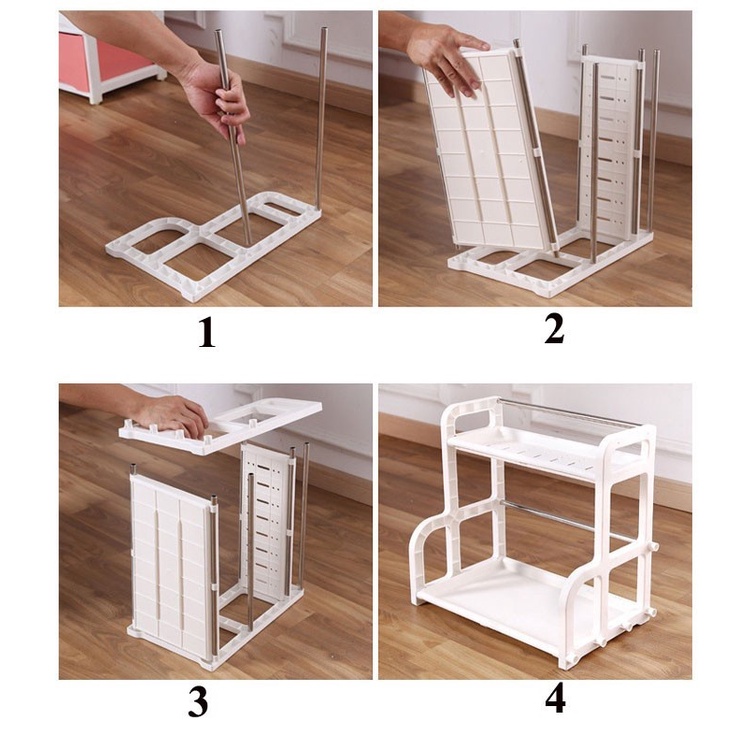 1

2

3

4