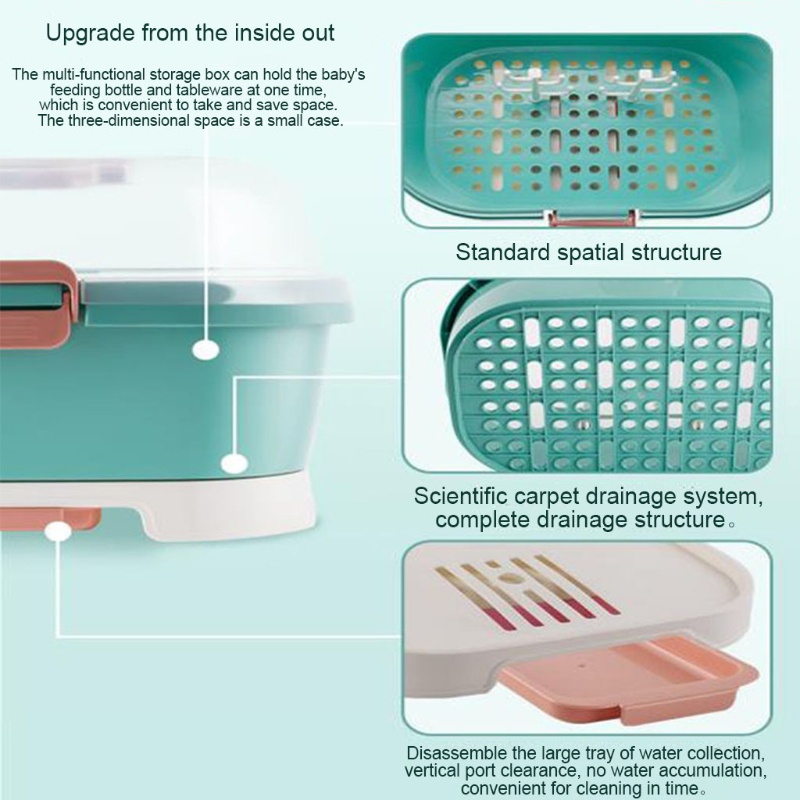 Upgrade from the inside out

The multi-functional storage box can hold the baby's feeding bottle and tableware at one time, which is convenient to take and save space. The three-dimensional space is a small case.

Standard spatial structure

Scientific carpet drainage system, complete drainage structure。

Disassemble the large tray of water collection, vertical port clearance, no water accumulation, convenient for cleaning in time。