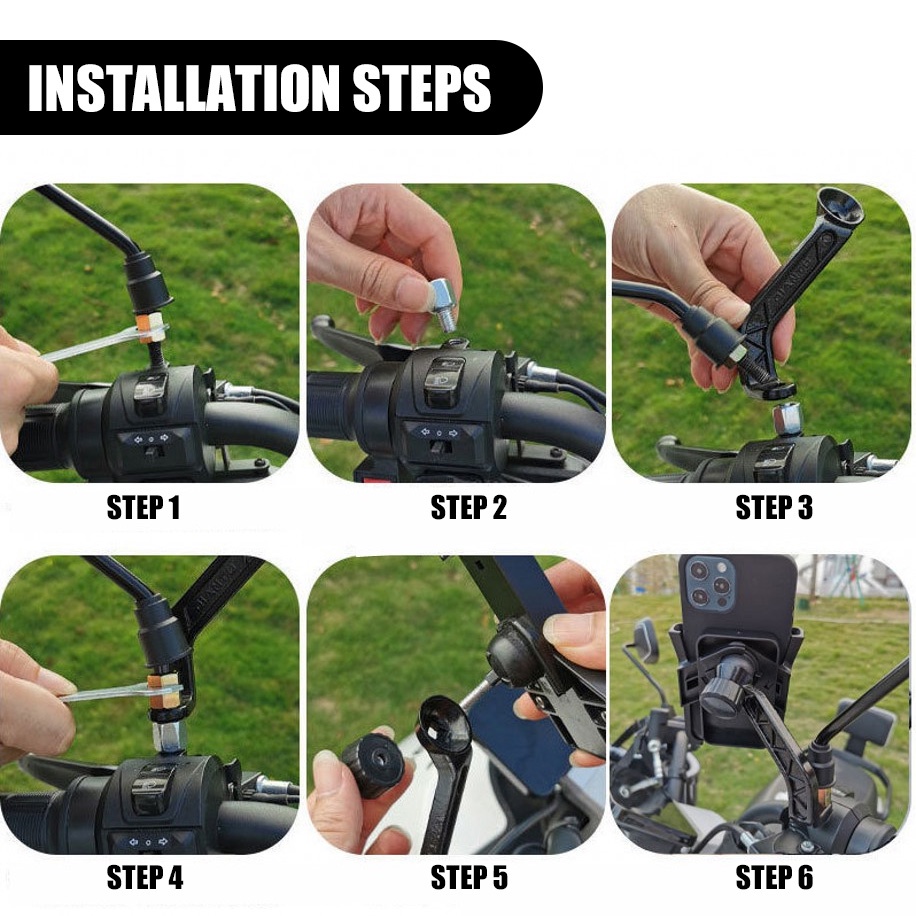 INSTALLATION STEPS

STEP 1

STEP 2

STEP 3

STEP 4

STEP 5

STEP 6