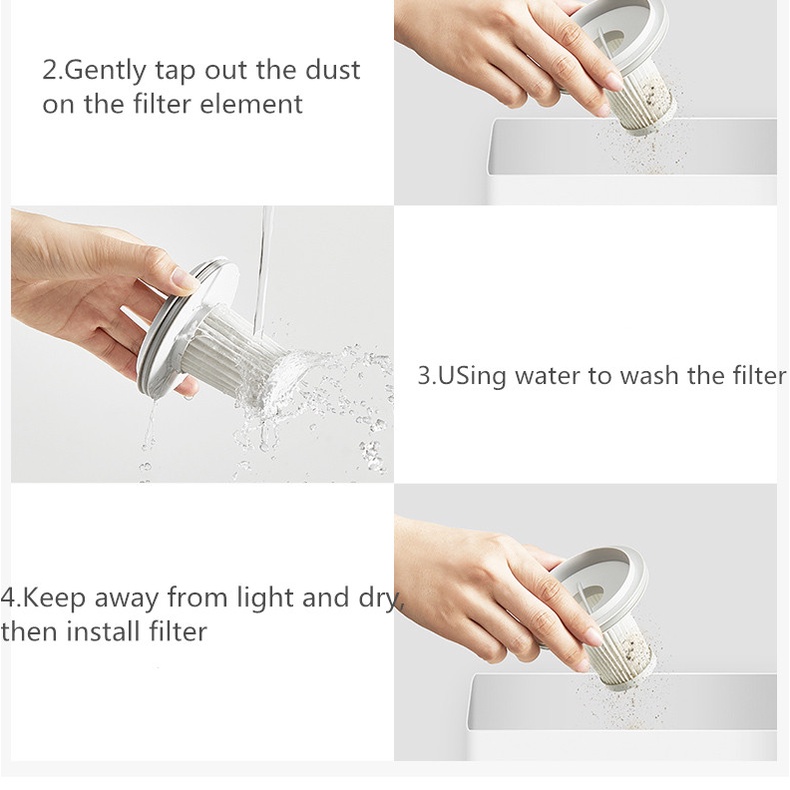 2.Gently tap out the dust on the filter element

3.USing water to wash the filter

4.Keep away from light and dry, then install filter