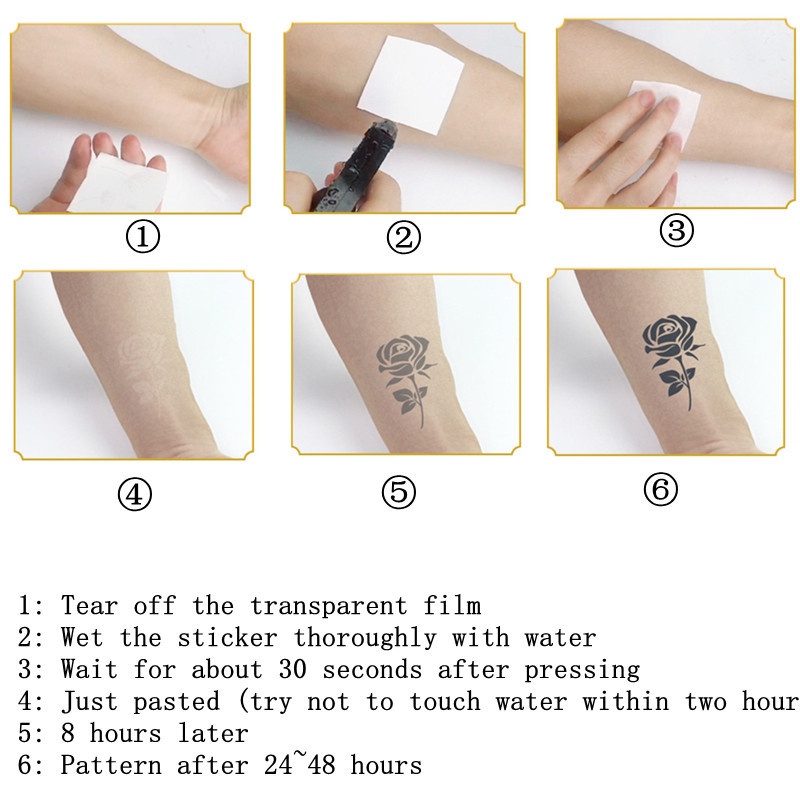 ①

②

③

④

⑤

⑥

1: Tear off the transparent film
2: Wet the sticker thoroughly with water
3: Wait for about 30 seconds after pressing
4: Just pasted (try not to touch water within two hour
5: 8 hours later
6: Pattern after 24~48 hours