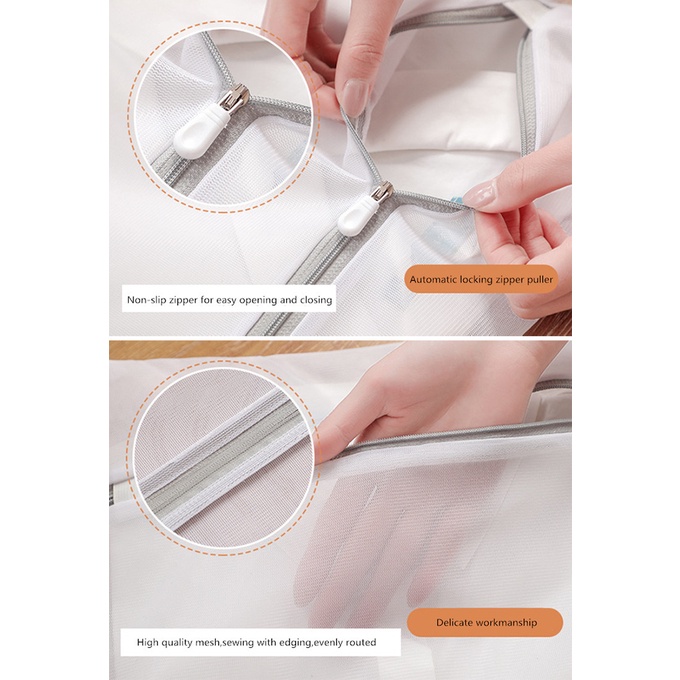 Automatic locking zipper puller

Non-slip zipper for easy opening and closing

Delicate workmanship

High quality mesh,sewing with edging,evenly routed