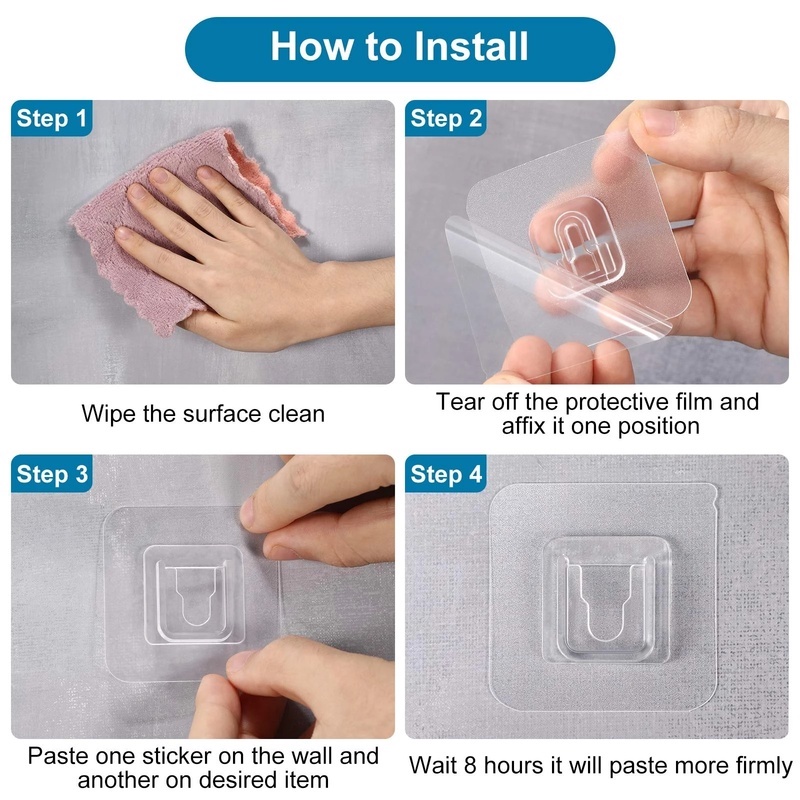 How to Install

Step 1

Wipe the surface clean

Step 2

Tear off the protective film and affix it one position

Step 3

Paste one sticker on the wall and another on desired item

Step 4

Wait 8 hours it will paste more firmly