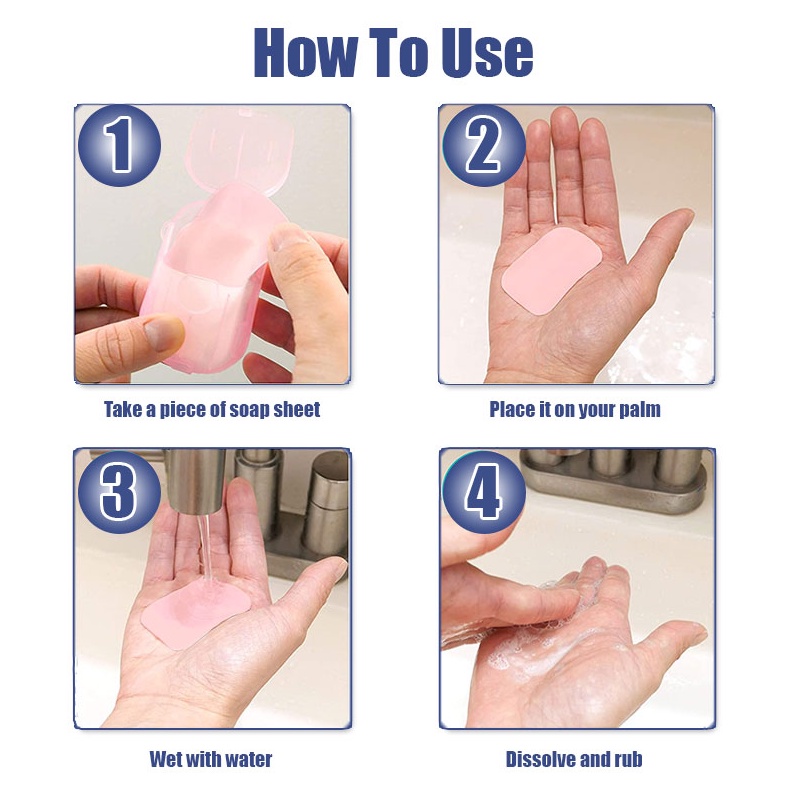 How To Use

1

Take a piece of soap sheet

2

Place it on your palm

3

Wet with water

4

Dissolve and rub