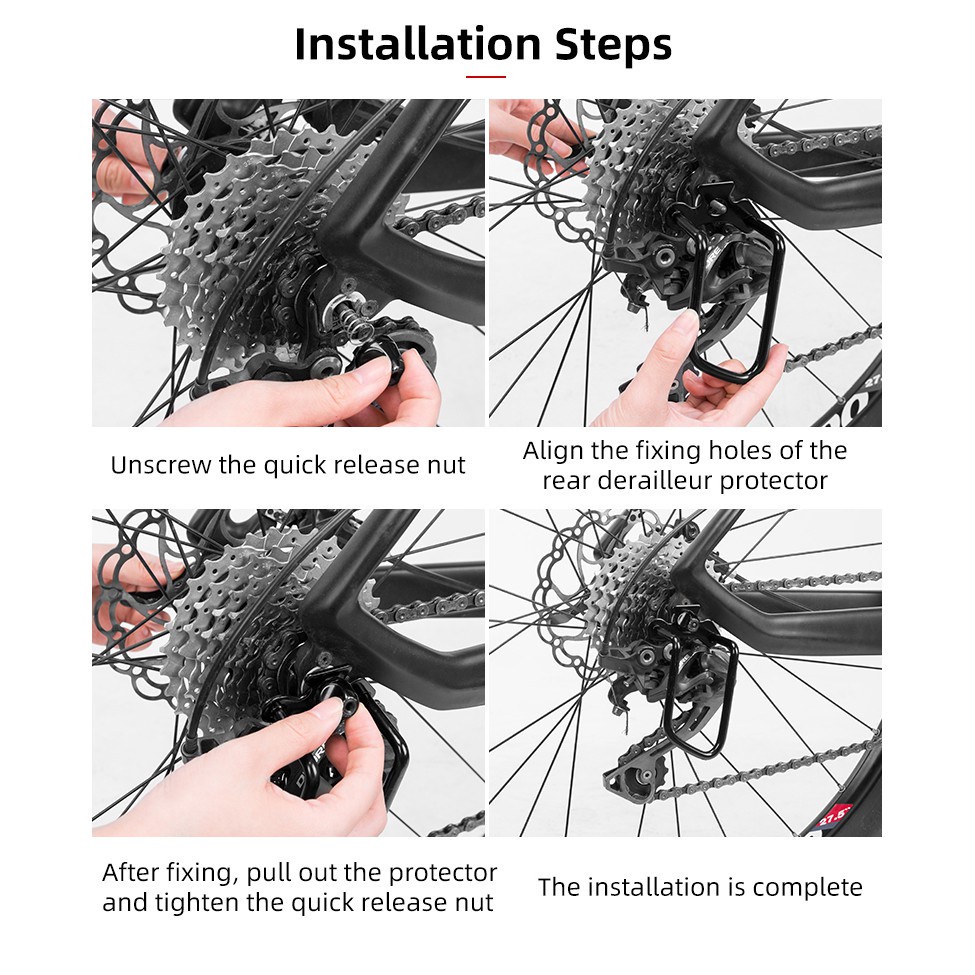 Installation Steps

Unscrew the quick release nut

Align the fixing holes of the rear derailleur protector

After fixing, pull out the protector and tighten the quick release nut

The installation is complete