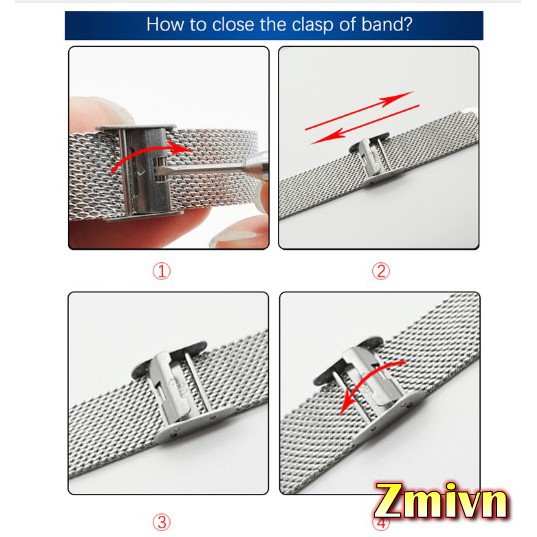 How to close the clasp of band?

①

②

③

④

Zmivn