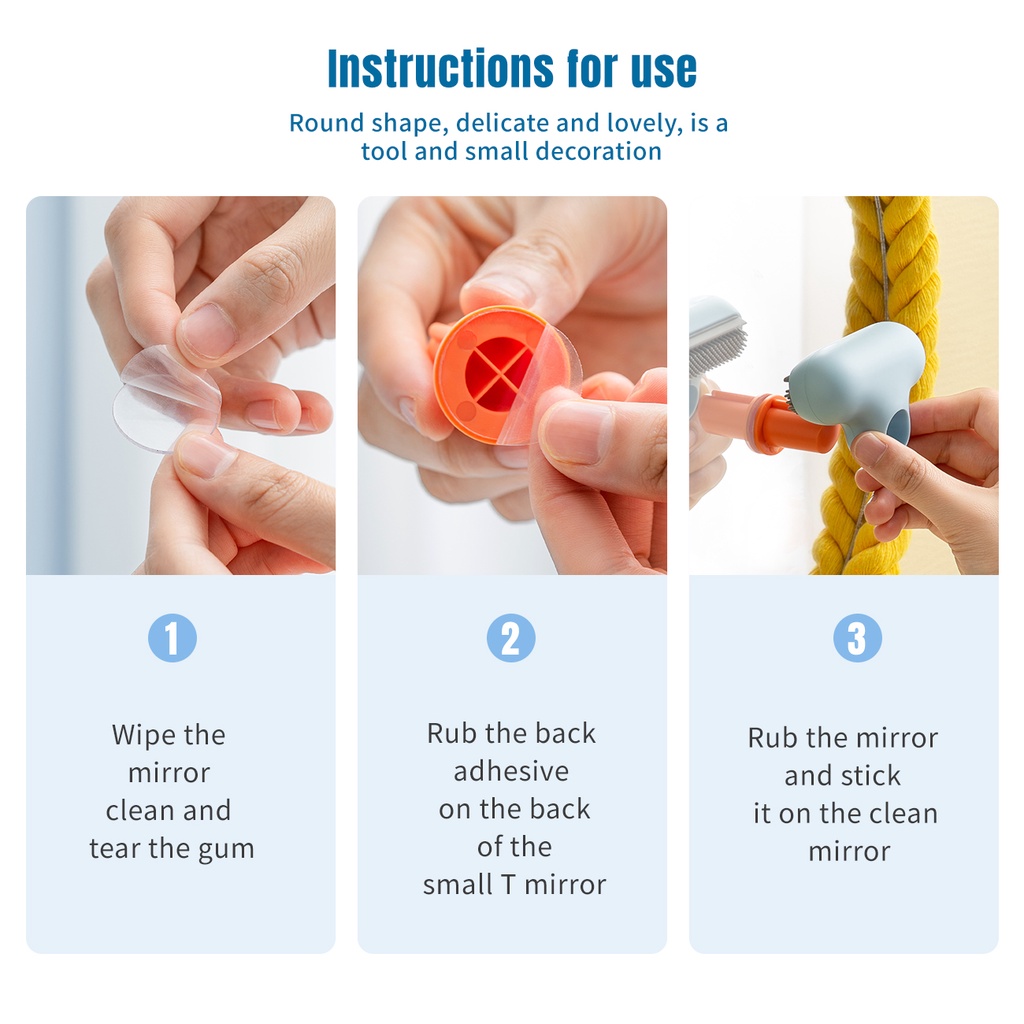 Instructions for use

Round shape, delicate and lovely, is a tool and small decoration

1

Wipe the mirror clean and tear the gum

2

Rub the back adhesive on the back of the small T mirror

3

Rub the mirror and stick it on the clean mirror