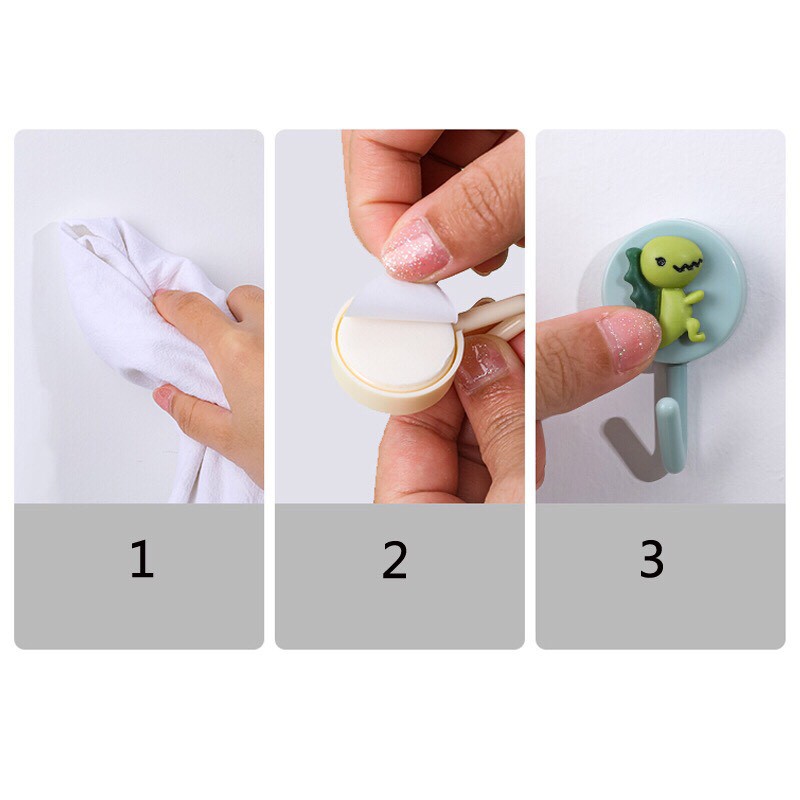 1

2

3