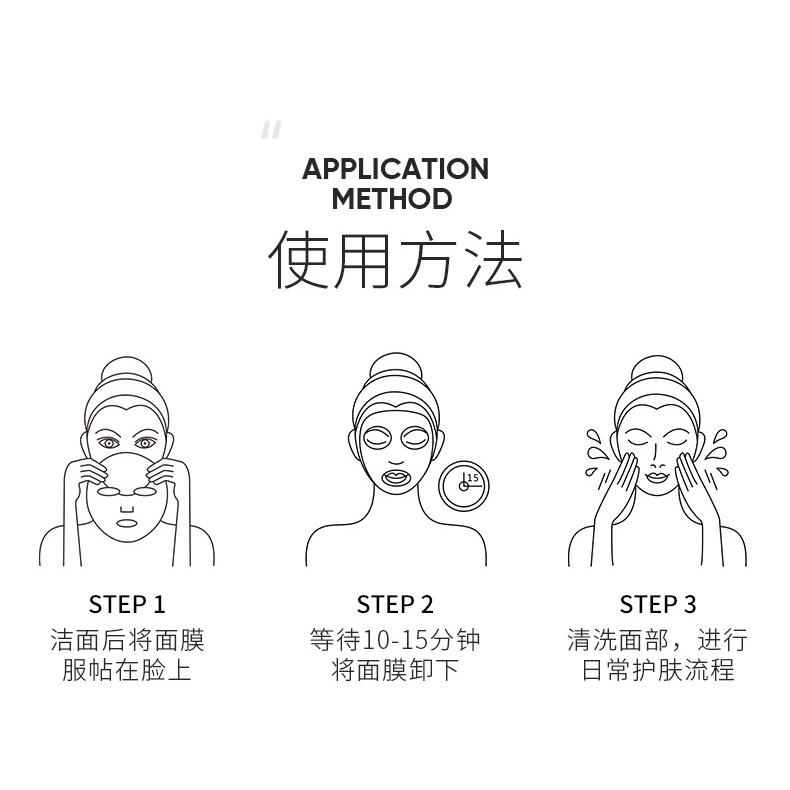 "

APPLICATION METHOD

使用方法

15

STEP 1
洁面后将面膜服帖在脸上

STEP 2
等待10-15分钟将面膜卸下

STEP 3
清洗面部，进行日常护肤流程