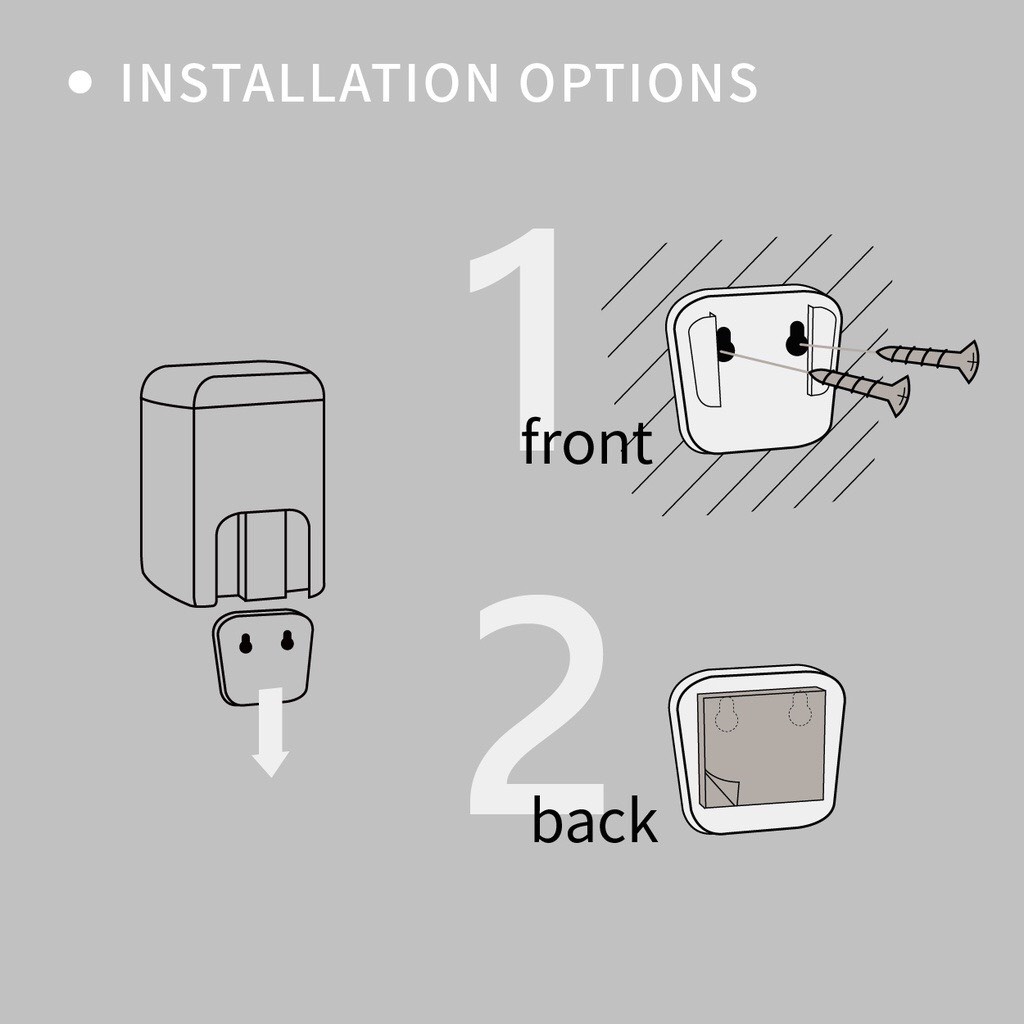 • INSTALLATION OPTIONS

1
front

2
back