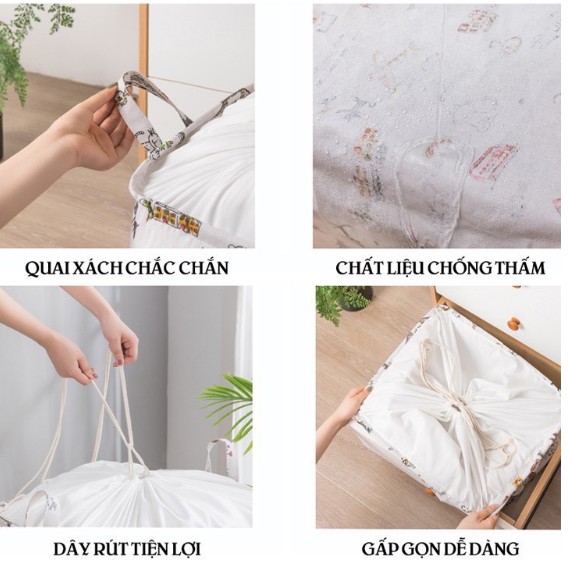 QUAI XÁCH CHẮC CHẮN

CHẤT LIỆU CHỐNG THẤM

DÂY RÚT TIỆN LỢI

GẤP GỌN DỄ DÀNG