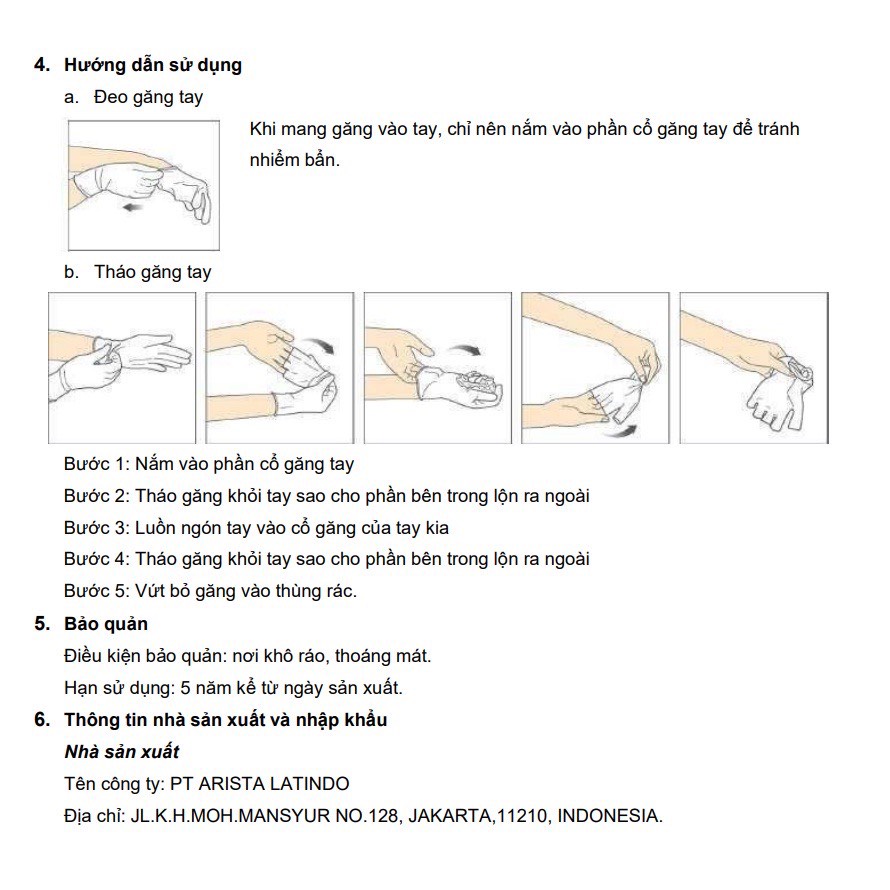 4. Hướng dẫn sử dụng

a. Đeo găng tay

Khi mang găng vào tay, chỉ nên nắm vào phần cổ găng tay để tránh nhiễm bẩn.

b. Tháo găng tay

Bước 1: Nắm vào phần cổ găng tay

Bước 2: Tháo găng khỏi tay sao cho phần bên trong lộn ra ngoài

Bước 3: Luồn ngón tay vào cổ găng của tay kia

Bước 4: Tháo găng khỏi tay sao cho phần bên trong lộn ra ngoài

Bước 5: Vứt bỏ găng vào thùng rác.

5. Bảo quản

Điều kiện bảo quản: nơi khô ráo, thoáng mát.

Hạn sử dụng: 5 năm kể từ ngày sản xuất.

6. Thông tin nhà sản xuất và nhập khẩu

Nhà sản xuất

Tên công ty: PT ARISTA LATINDO

Địa chỉ: JL.K.H.MOH.MANSYUR NO.128, JAKARTA,11210, INDONESIA.