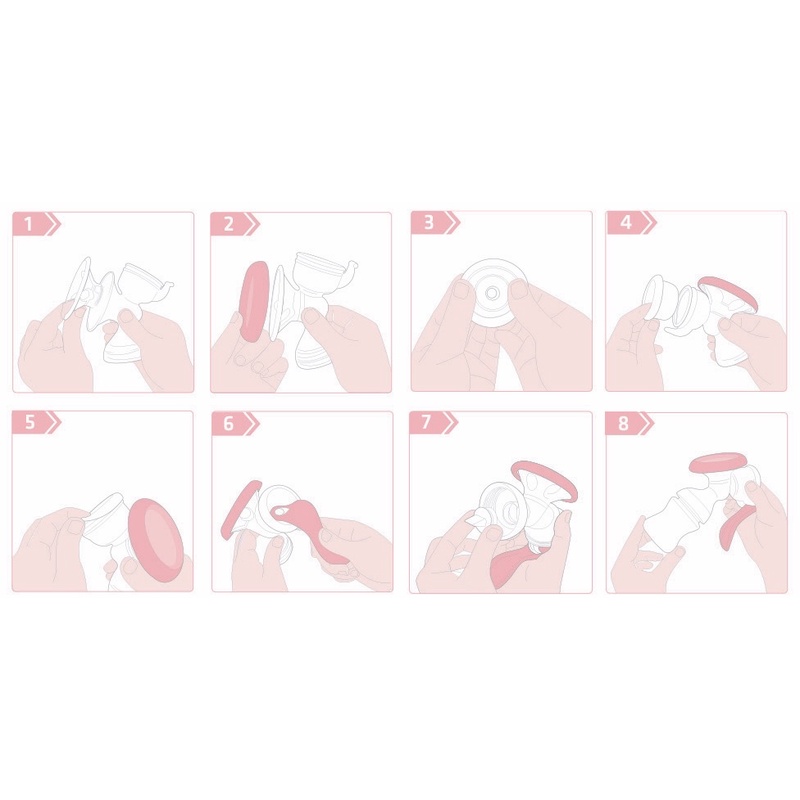 1

2

3

4

5

6

7

8