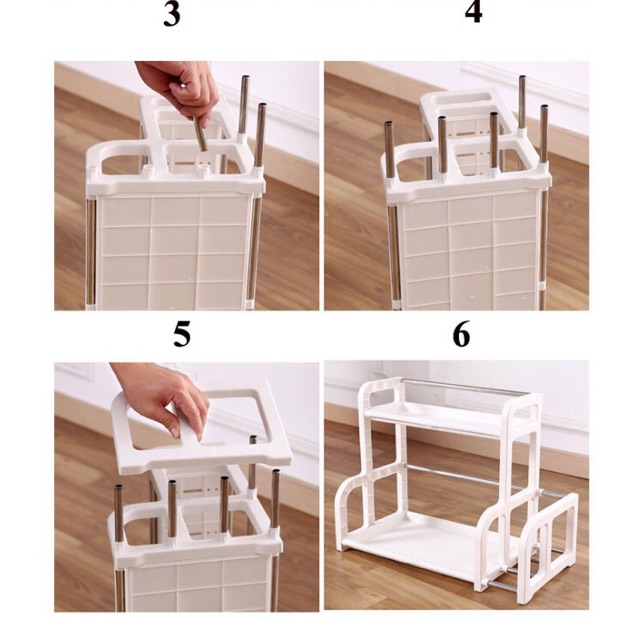 3

4

5

6