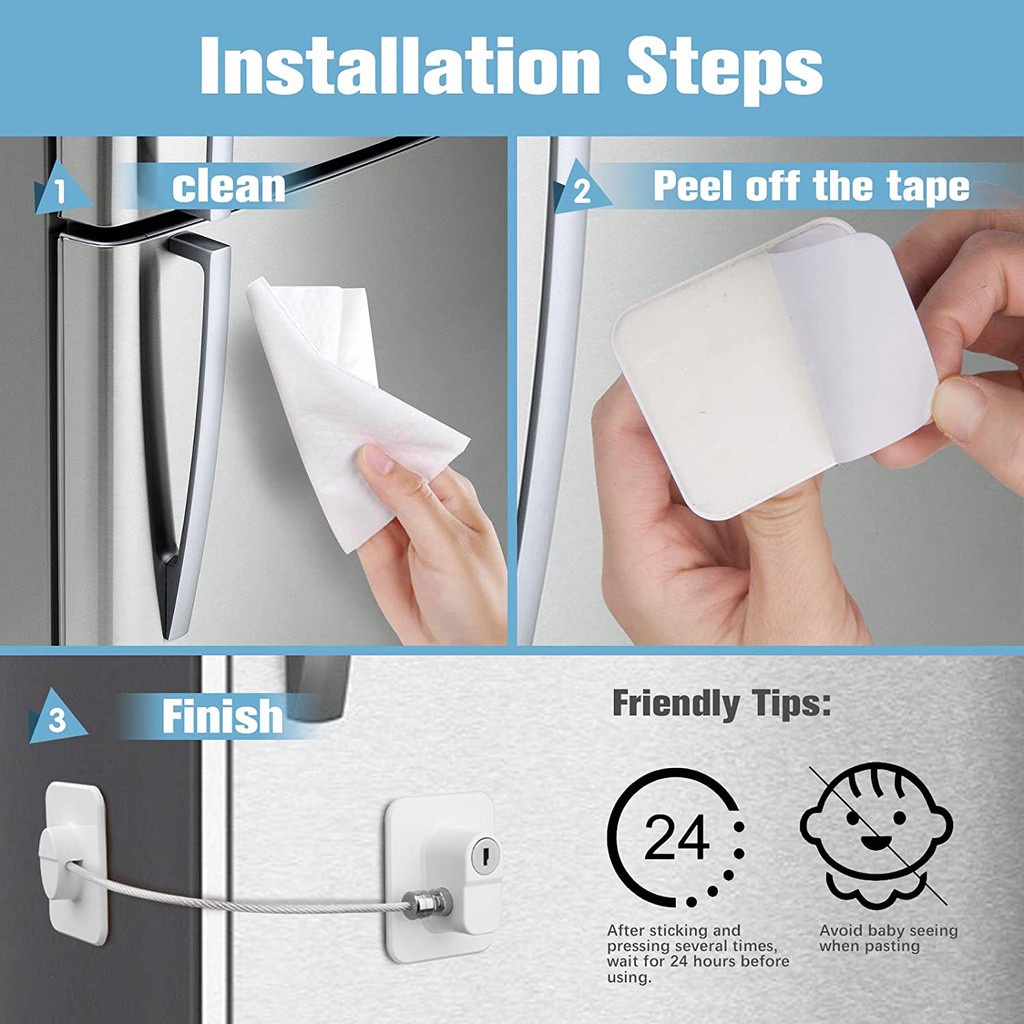 Installation Steps

1 clean

2 Peel off the tape

3 Finish

Friendly Tips:

24

After sticking and pressing several times, wait for 24 hours before using.

Avoid baby seeing when pasting