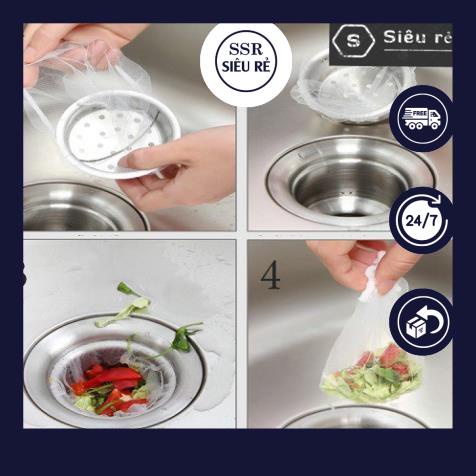 SSR
SIÊU RẺ

S Siêu rẻ

FREE

24/7

4