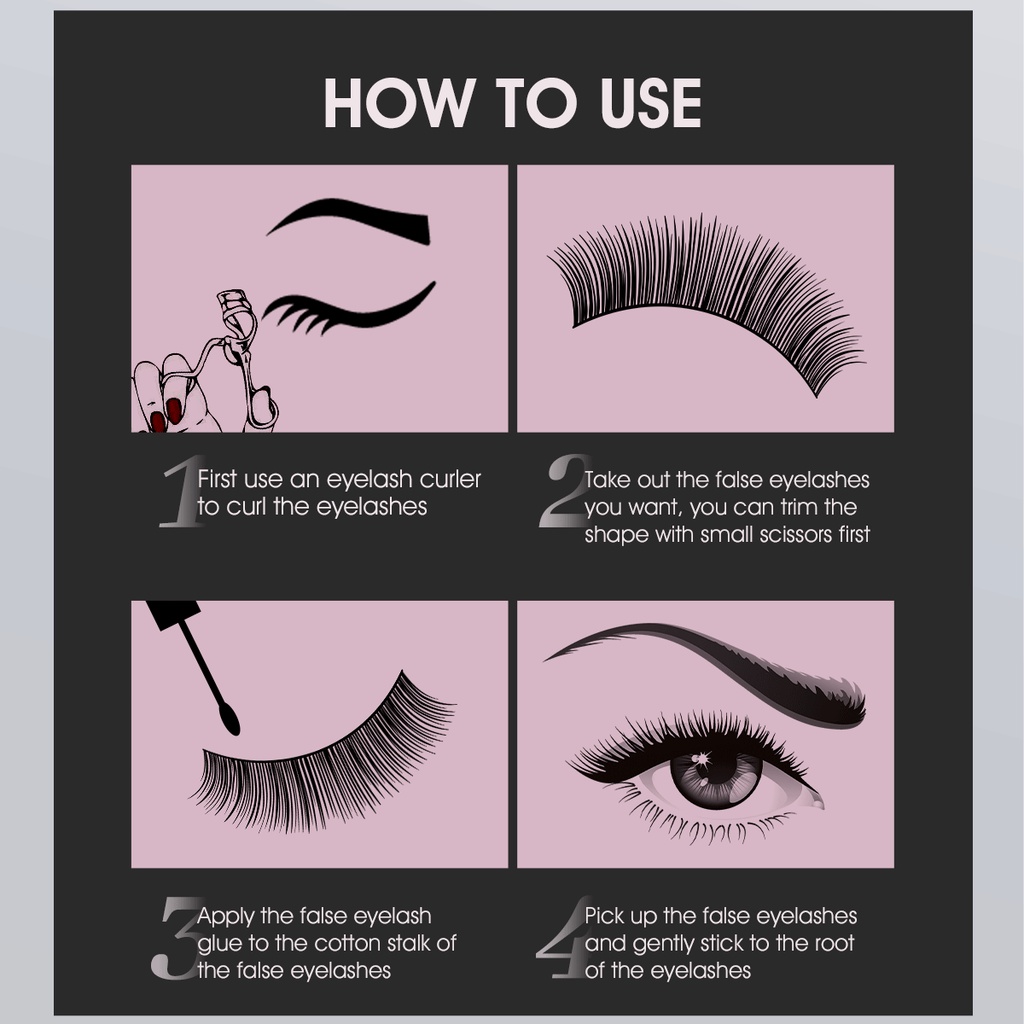 HOW TO USE

1 First use an eyelash curler to curl the eyelashes

2 Take out the false eyelashes you want, you can trim the shape with small scissors first

3 Apply the false eyelash glue to the cotton stalk of the false eyelashes

4 Pick up the false eyelashes and gently stick to the root of the eyelashes