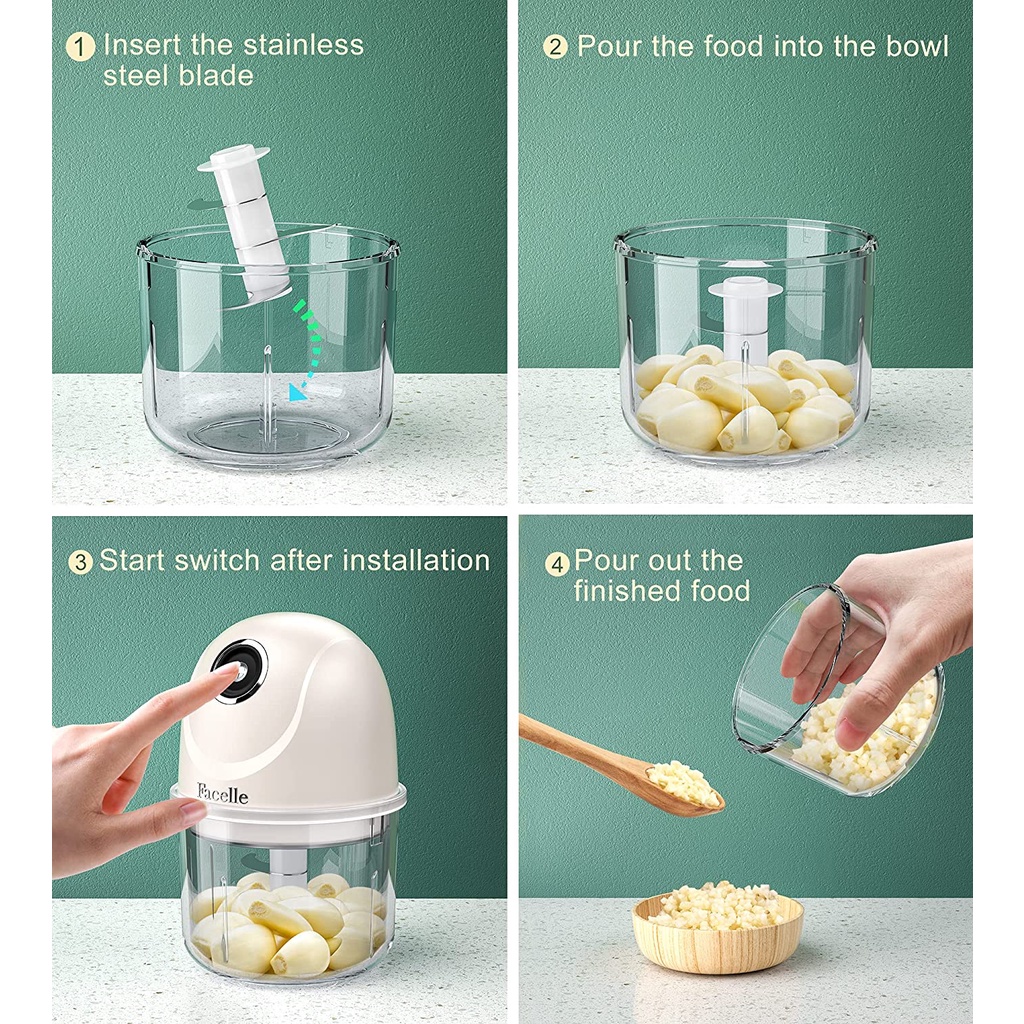 1 Insert the stainless steel blade

2 Pour the food into the bowl

3 Start switch after installation

Facelle

4 Pour out the finished food