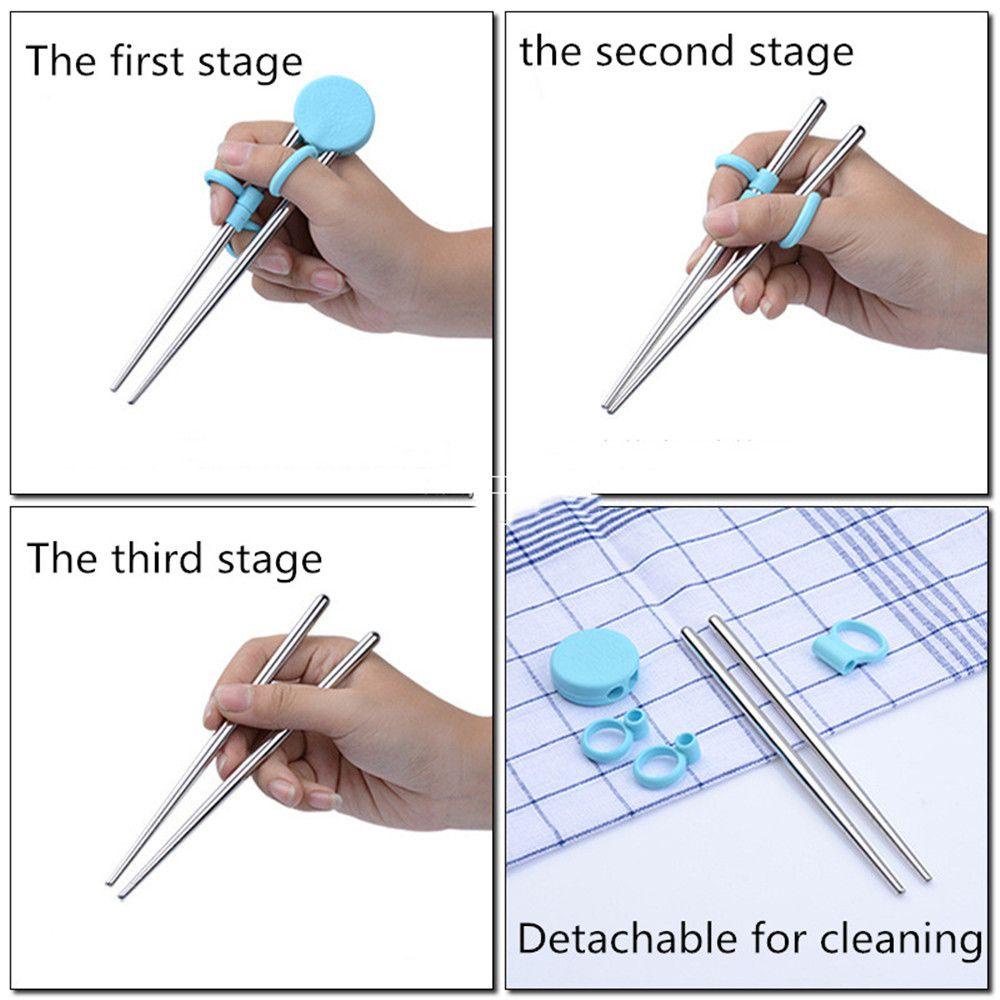 The first stage

the second stage

The third stage

Detachable for cleaning