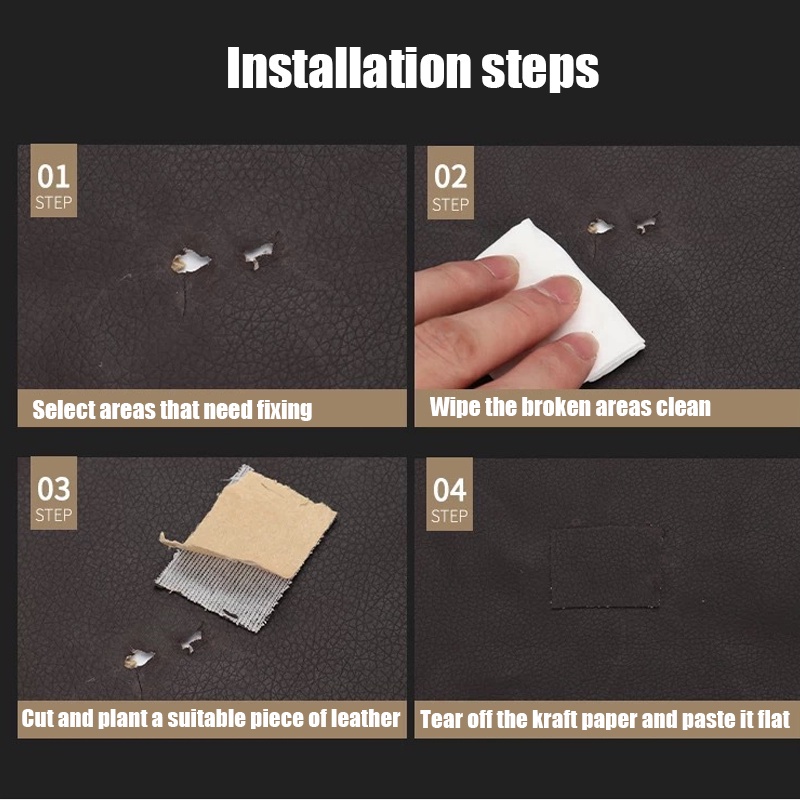 Installation steps

01
STEP

Select areas that need fixing

02
STEP

Wipe the broken areas clean

03
STEP

Cut and plant a suitable piece of leather

04
STEP

Tear off the kraft paper and paste it flat