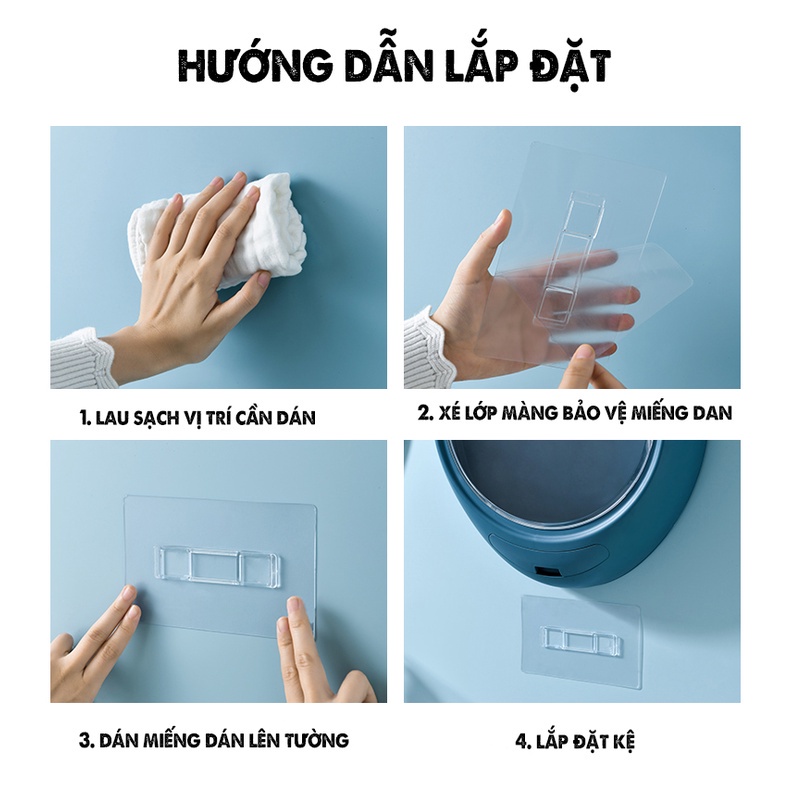 HƯỚNG DẪN LẮP ĐẶT

1. LAU SẠCH VỊ TRÍ CẦN DÁN

2. XÉ LỚP MÀNG BẢO VỆ MIẾNG DAN

3. DÁN MIẾNG DÁN LÊN TƯỜNG

4. LẮP ĐẶT KỆ