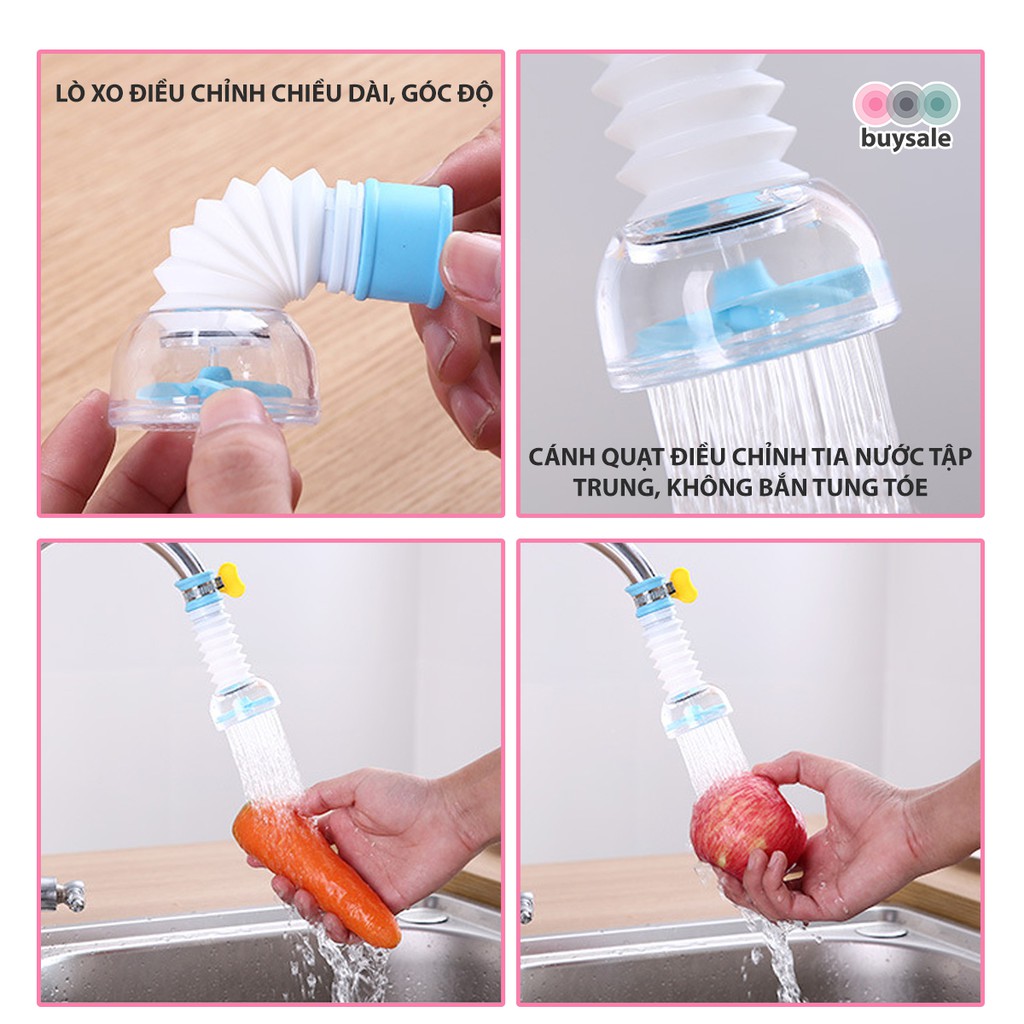 LÒ XO ĐIỀU CHỈNH CHIỀU DÀI, GÓC ĐỘ

buysale

CÁNH QUẠT ĐIỀU CHỈNH TIA NƯỚC TẬP TRUNG, KHÔNG BẮN TUNG TÓE