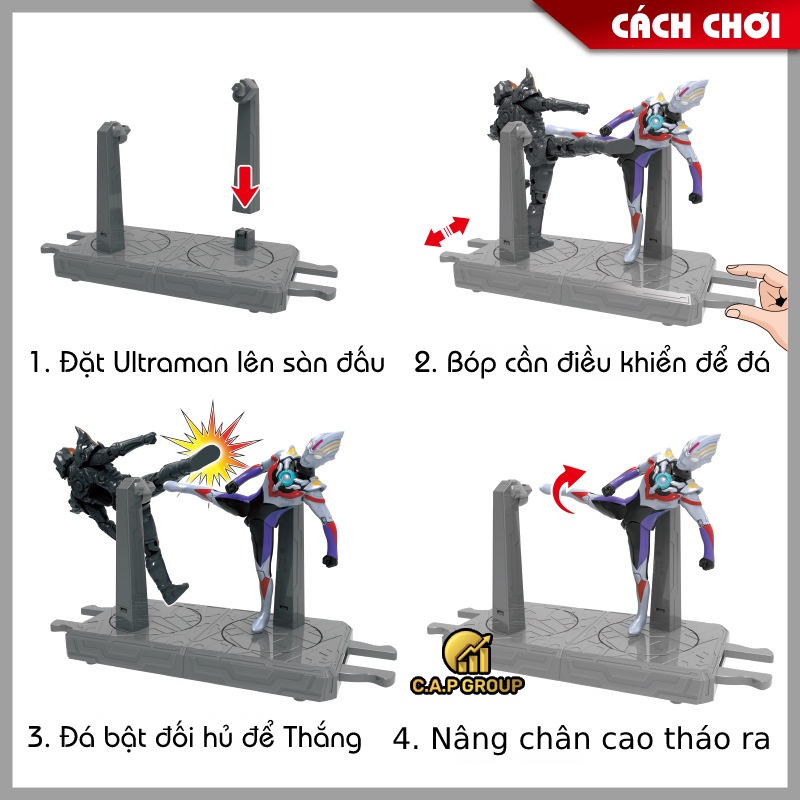 CÁCH CHƠI

1. Đặt Ultraman lên sàn đấu

2. Bóp cần điều khiển để đá

3. Đá bật đối hủ để Thắng

C.A.P GROUP

4. Nâng chân cao tháo ra