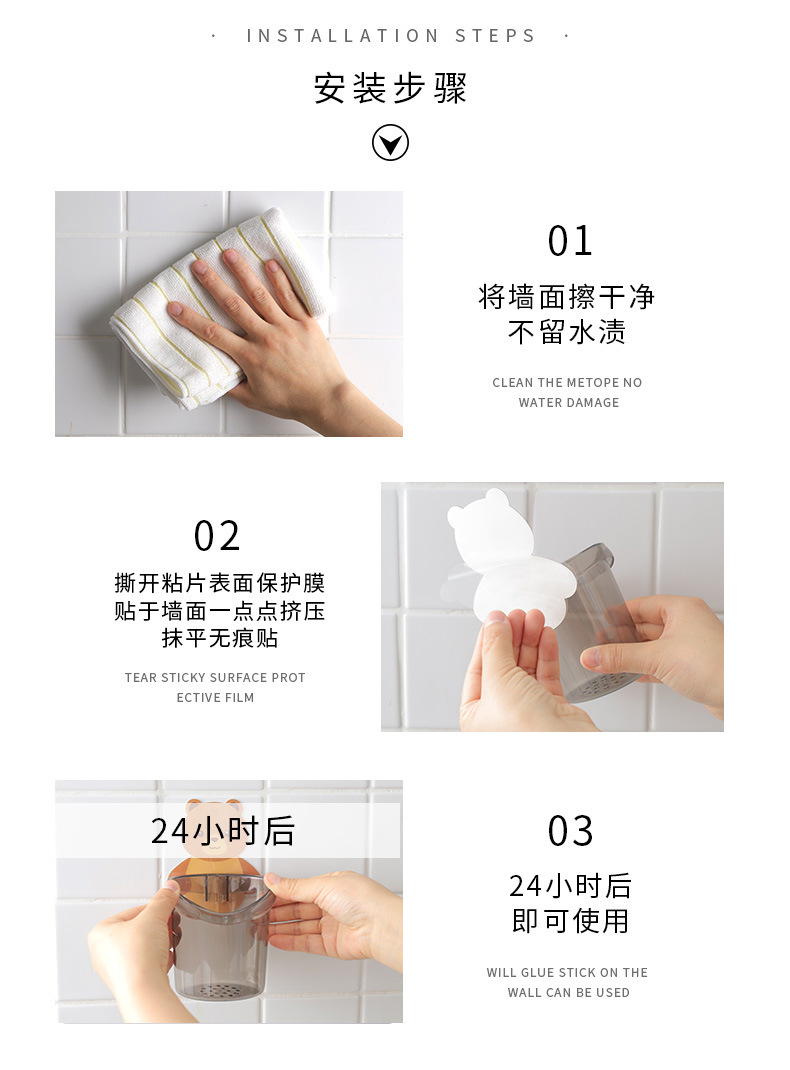 · INSTALLATION STEPS ·

安装步骤

01

将墙面擦干净
不留水渍

CLEAN THE METOPE NO WATER DAMAGE

02

撕开粘片表面保护膜
贴于墙面一点点挤压
抹平无痕贴

TEAR STICKY SURFACE PROT ECTIVE FILM

24小时后

03

24小时后
即可使用

WILL GLUE STICK ON THE WALL CAN BE USED