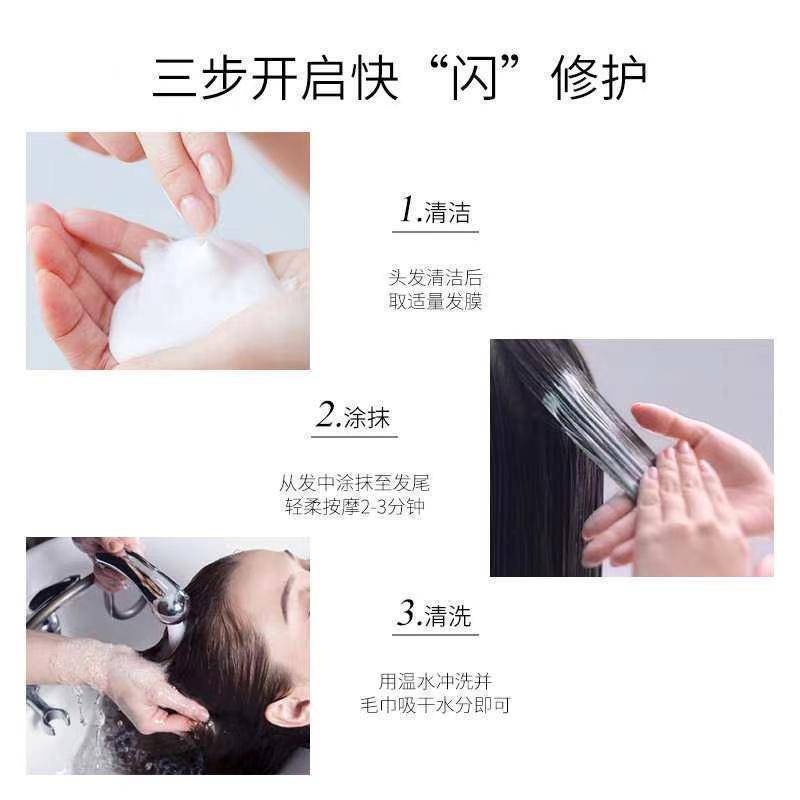 三步开启快“闪”修护

1.清洁

头发清洁后
取适量发膜

2.涂抹

从发中涂抹至发尾
轻柔按摩2-3分钟

3.清洗

用温水冲洗并
毛巾吸干水分即可