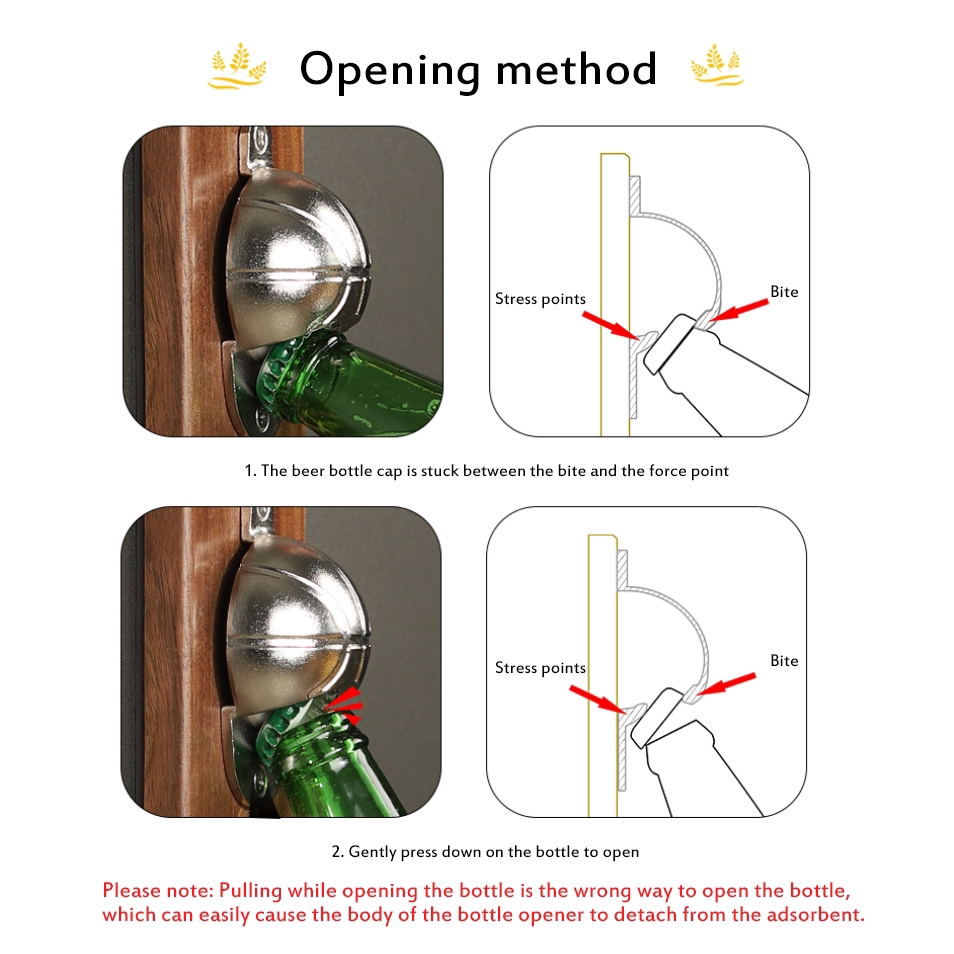 Opening method

Stress points

Bite

1. The beer bottle cap is stuck between the bite and the force point

Stress points

Bite

2. Gently press down on the bottle to open

Please note: Pulling while opening the bottle is the wrong way to open the bottle, which can easily cause the body of the bottle opener to detach from the adsorbent.