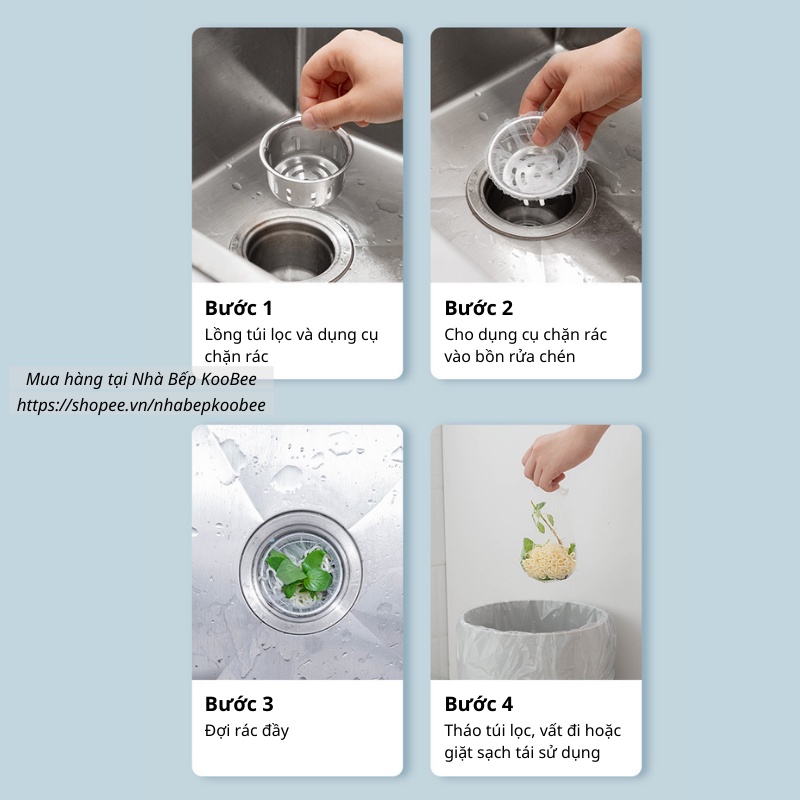 Bước 1
Lồng túi lọc và dụng cụ chặn rác

Bước 2
Cho dụng cụ chặn rác vào bồn rửa chén

Mua hàng tại Nhà Bếp KooBee
https://shopee.vn/nhabepkoobee

Bước 3
Đợi rác đầy

Bước 4
Tháo túi lọc, vất đi hoặc giặt sạch tái sử dụng